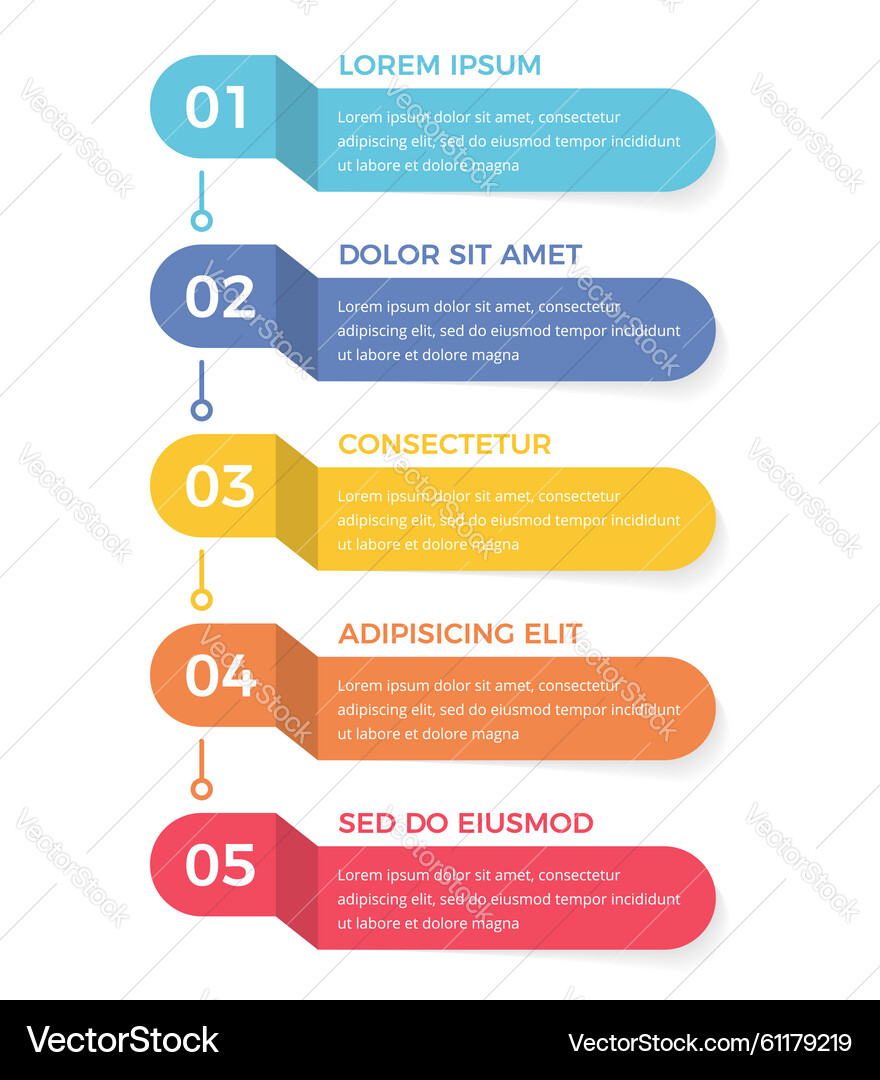 01
LOREM IPSUM
Lorem ipsum dolor sit amet, consectetur adipiscing elit, sed do eiusmod tempor incididunt ut labore et dolore magna

02
DOLOR SIT AMET
Lorem ipsum dolor sit amet, consectetur adipiscing elit, sed do eiusmod tempor incididunt ut labore et dolore magna

03
CONSECTETUR
Lorem ipsum dolor sit amet, consectetur adipiscing elit, sed do eiusmod tempor incididunt ut labore et dolore magna

04
ADIPISICING ELIT
Lorem ipsum dolor sit amet, consectetur adipiscing elit, sed do eiusmod tempor incididunt ut labore et dolore magna

05
SED DO EIUSMOD
Lorem ipsum dolor sit amet, consectetur adipiscing elit, sed do eiusmod tempor incididunt ut labore et dolore magna

VectorStock
VectorStock.com/61179219