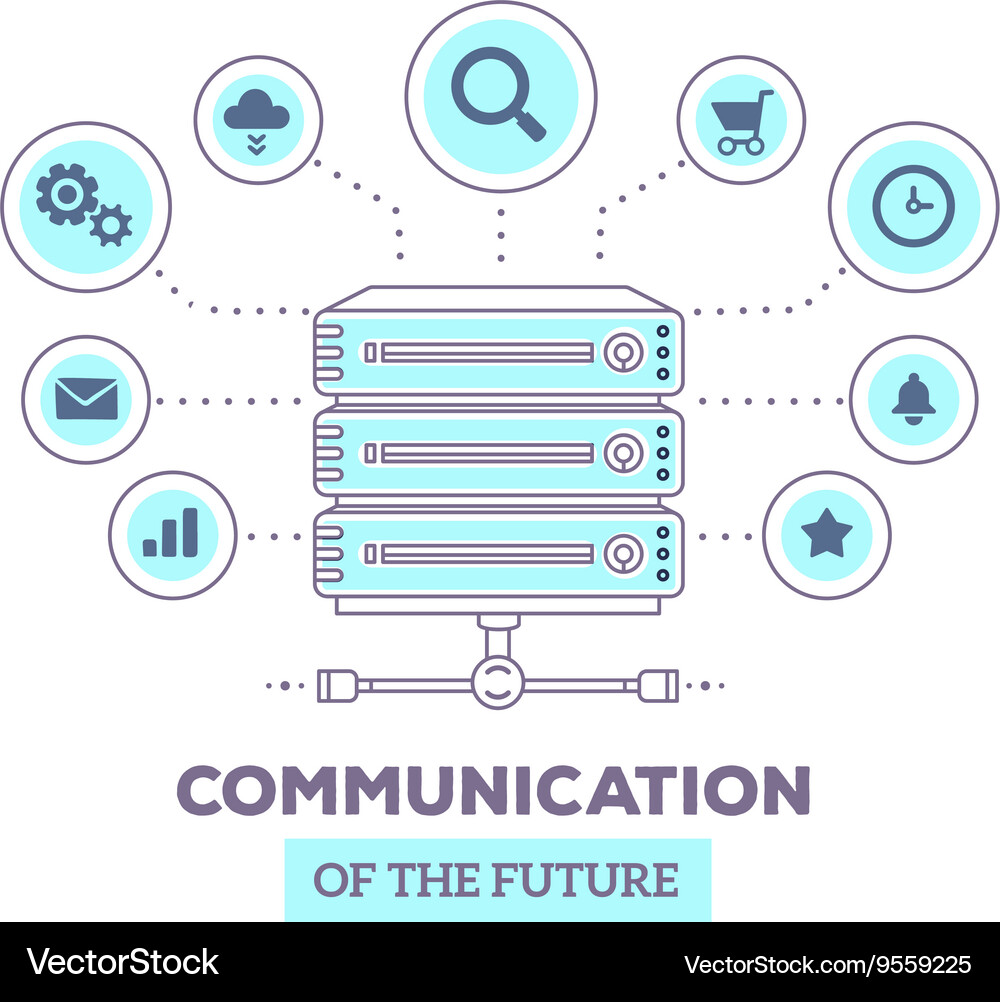 COMMUNICATION

OF THE FUTURE

VectorStock®

VectorStock.com/9559225