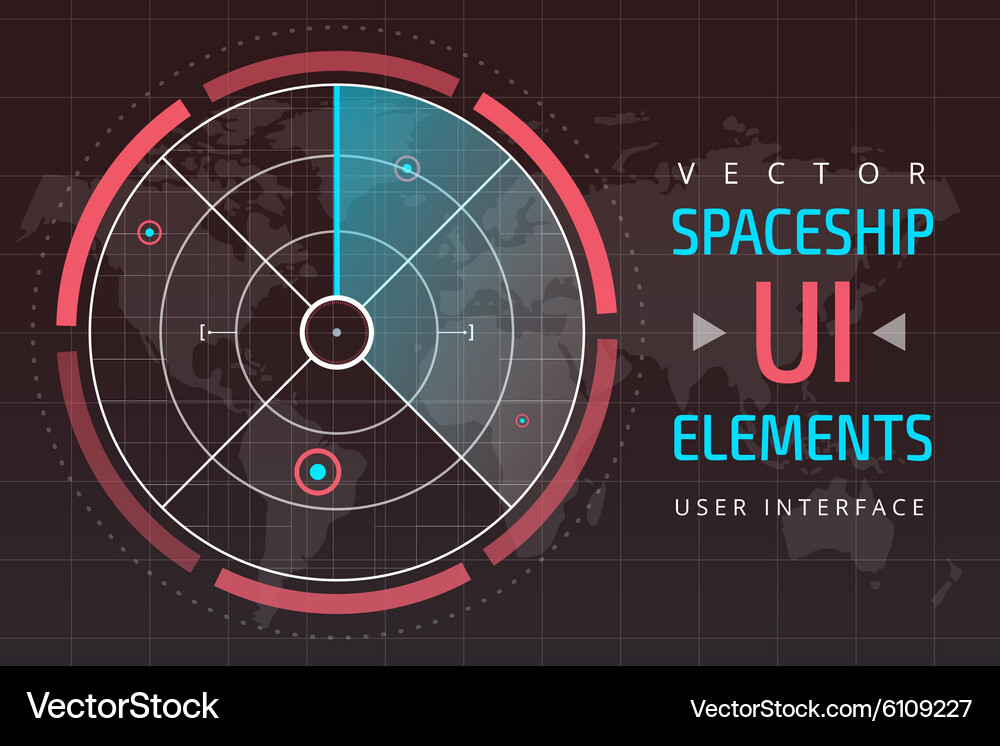 VECTOR
SPACESHIP
UI
ELEMENTS
USER INTERFACE

VectorStock
VectorStock.com/6109227