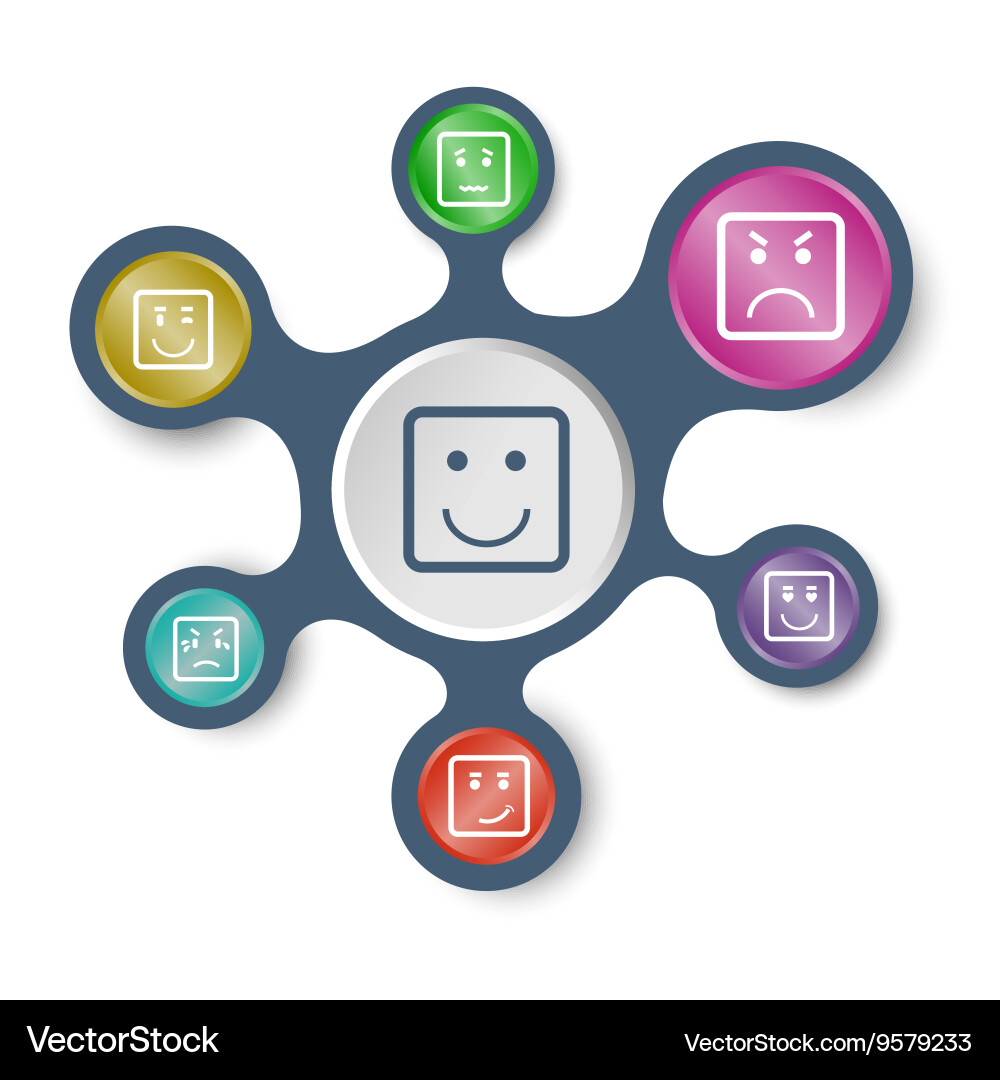 VectorStock

VectorStock.com/9579233