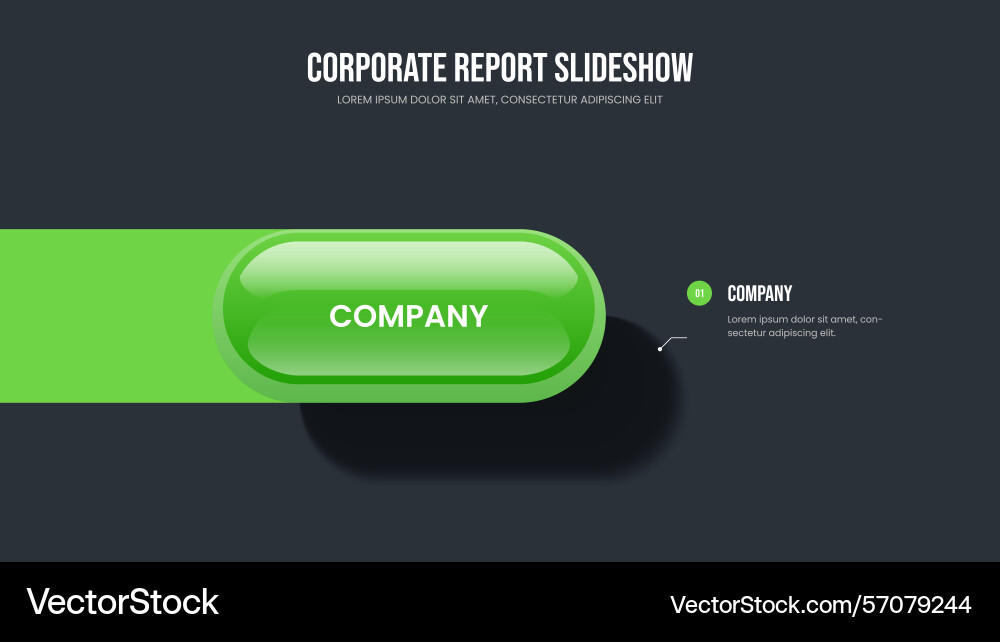 CORPORATE REPORT SLIDESHOW
LOREM IPSUM DOLOR SIT AMET, CONSECTETUR ADIPISCING ELIT

COMPANY

01 COMPANY
Lorem ipsum dolor sit amet, consectetur adipiscing elit.

VectorStock
VectorStock.com/57079244