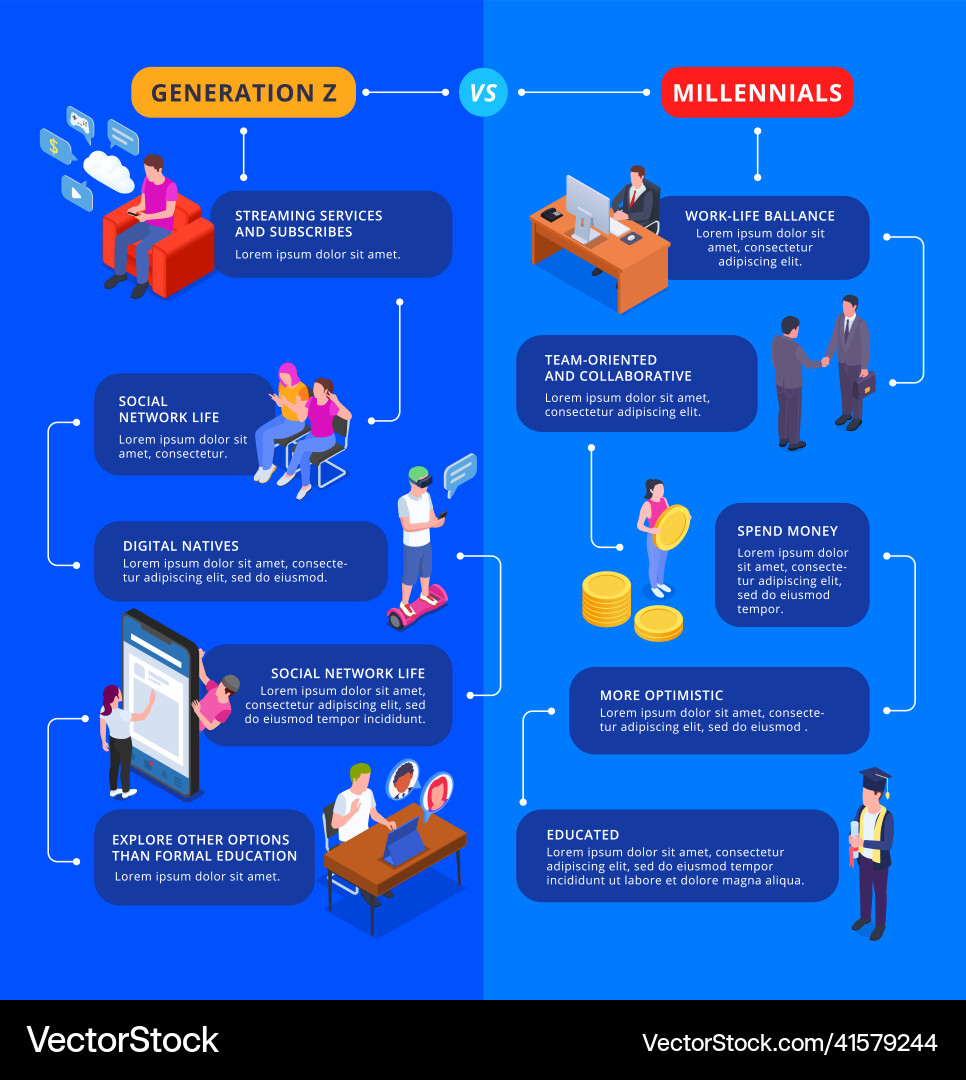 GENERATION Z

VS

MILLENNIALS

STREAMING SERVICES AND SUBSCRIBES
Lorem ipsum dolor sit amet.

SOCIAL NETWORK LIFE
Lorem ipsum dolor sit amet, consectetur.

DIGITAL NATIVES
Lorem ipsum dolor sit amet, consectetur adipiscing elit, sed do eiusmod.

SOCIAL NETWORK LIFE
Lorem ipsum dolor sit amet, consectetur adipiscing elit, sed do eiusmod tempor incididunt.

EXPLORE OTHER OPTIONS THAN FORMAL EDUCATION
Lorem ipsum dolor sit amet.

WORK-LIFE BALLANCE
Lorem ipsum dolor sit amet, consectetur adipiscing elit.

TEAM-ORIENTED AND COLLABORATIVE
Lorem ipsum dolor sit amet, consectetur adipiscing elit.

SPEND MONEY
Lorem ipsum dolor sit amet, consectetur adipiscing elit, sed do eiusmod tempor.

MORE OPTIMISTIC
Lorem ipsum dolor sit amet, consectetur adipiscing elit, sed do eiusmod .

EDUCATED
Lorem ipsum dolor sit amet, consectetur adipiscing elit, sed do eiusmod tempor incididunt ut labore et dolore magna aliqua.

VectorStock

VectorStock.com/41579244