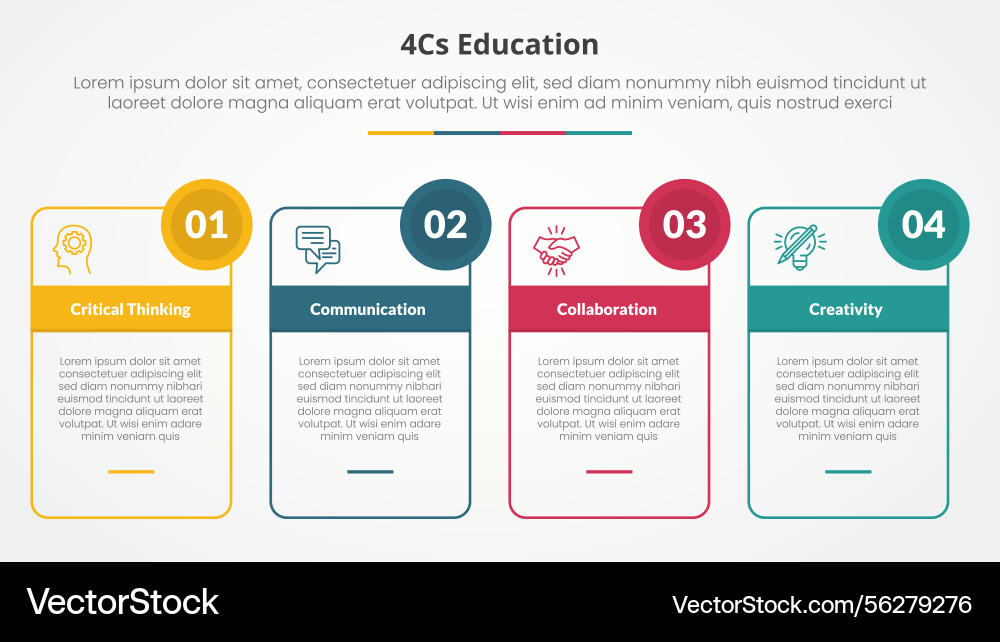 4Cs Education

Lorem ipsum dolor sit amet, consectetuer adipiscing elit, sed diam nonummy nibh euismod tincidunt ut laoreet dolore magna aliquam erat volutpat. Ut wisi enim ad minim veniam, quis nostrud exerci

01

Critical Thinking

Lorem ipsum dolor sit amet consectetuer adipiscing elit sed diam nonummy nibhari euismod tincidunt ut laoreet dolore magna aliquam erat volutpat. Ut wisi enim adare minim veniam quis

02

Communication

Lorem ipsum dolor sit amet consectetuer adipiscing elit sed diam nonummy nibhari euismod tincidunt ut laoreet dolore magna aliquam erat volutpat. Ut wisi enim adare minim veniam quis

03

Collaboration

Lorem ipsum dolor sit amet consectetuer adipiscing elit sed diam nonummy nibhari euismod tincidunt ut laoreet dolore magna aliquam erat volutpat. Ut wisi enim adare minim veniam quis

04

Creativity

Lorem ipsum dolor sit amet consectetuer adipiscing elit sed diam nonummy nibhari euismod tincidunt ut laoreet dolore magna aliquam erat volutpat. Ut wisi enim adare minim veniam quis

VectorStock

VectorStock.com/56279276