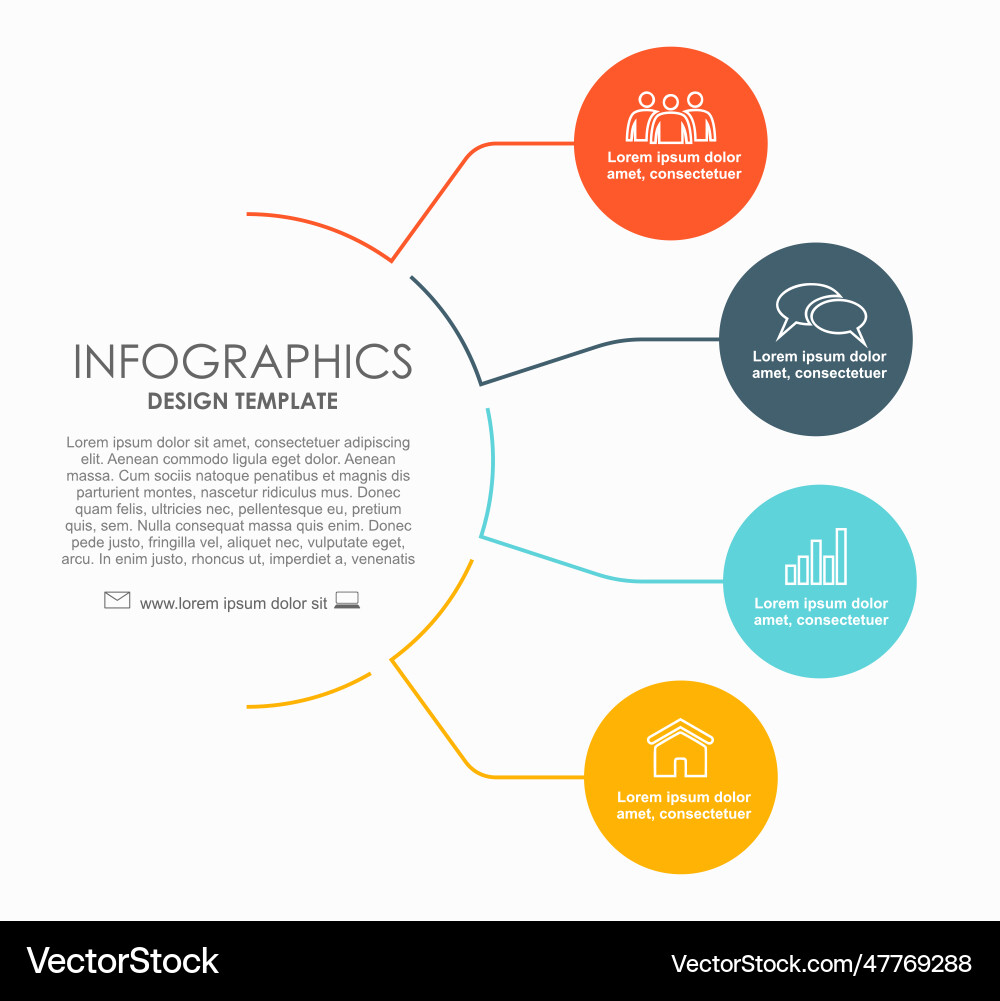 INFOGRAPHICS
DESIGN TEMPLATE

Lorem ipsum dolor sit amet, consectetuer adipiscing elit. Aenean commodo ligula eget dolor. Aenean massa. Cum sociis natoque penatibus et magnis dis parturient montes, nascetur ridiculus mus. Donec quam felis, ultricies nec, pellentesque eu, pretium quis, sem. Nulla consequat massa quis enim. Donec pede justo, fringilla vel, aliquet nec, vulputate eget, arcu. In enim justo, rhoncus ut, imperdiet a, venenatis

www.lorem ipsum dolor sit

Lorem ipsum dolor amet, consectetuer

Lorem ipsum dolor amet, consectetuer

Lorem ipsum dolor amet, consectetuer

Lorem ipsum dolor amet, consectetuer

VectorStock

VectorStock.com/47769288