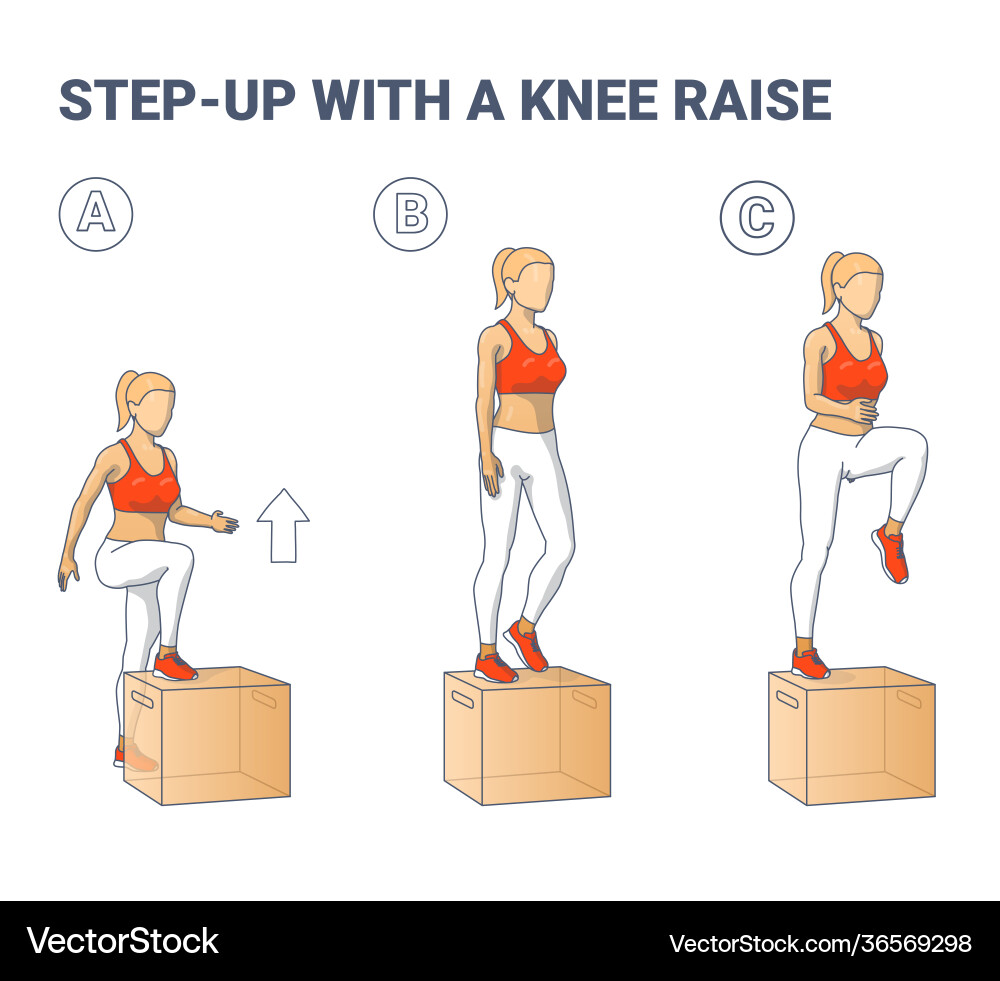 STEP-UP WITH A KNEE RAISE

A

B

C

VectorStock

VectorStock.com/36569298