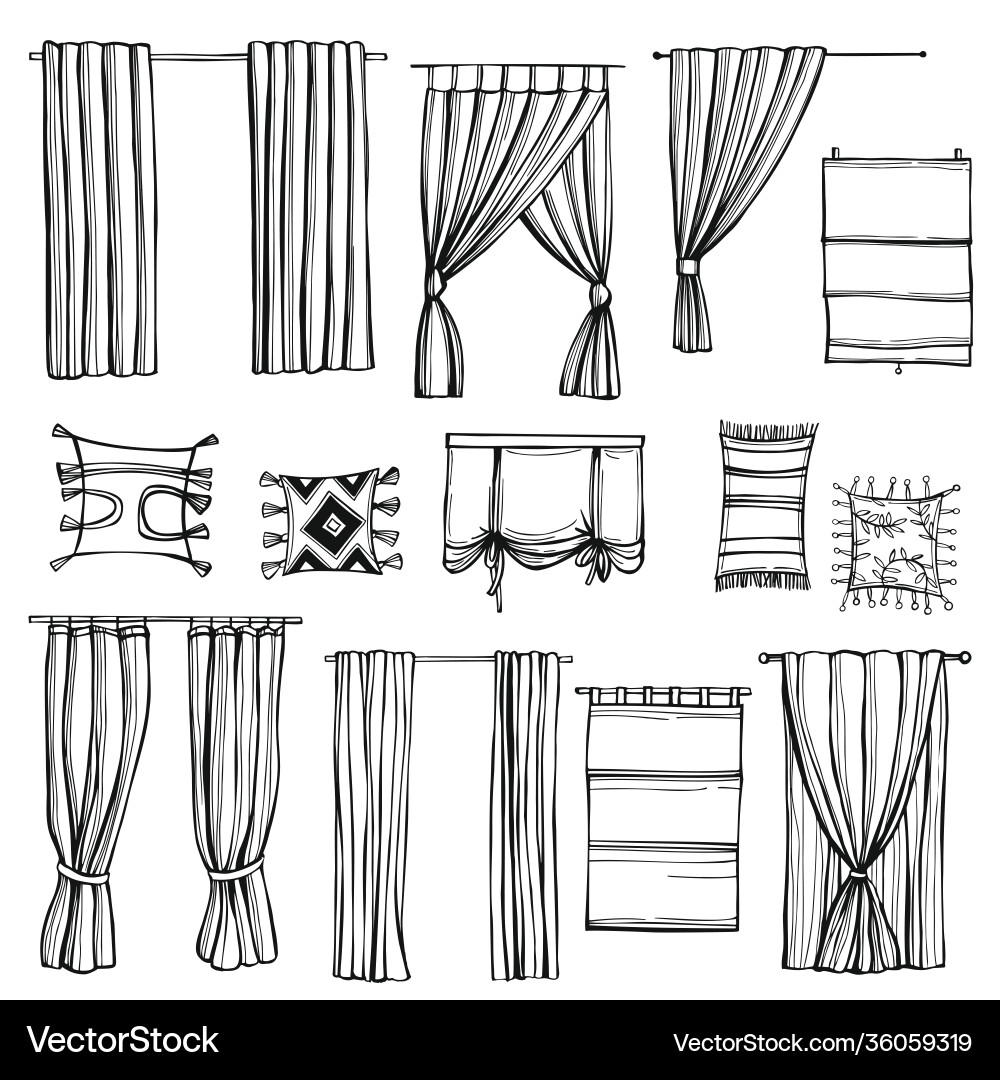 VectorStock®

VectorStock.com/36059319