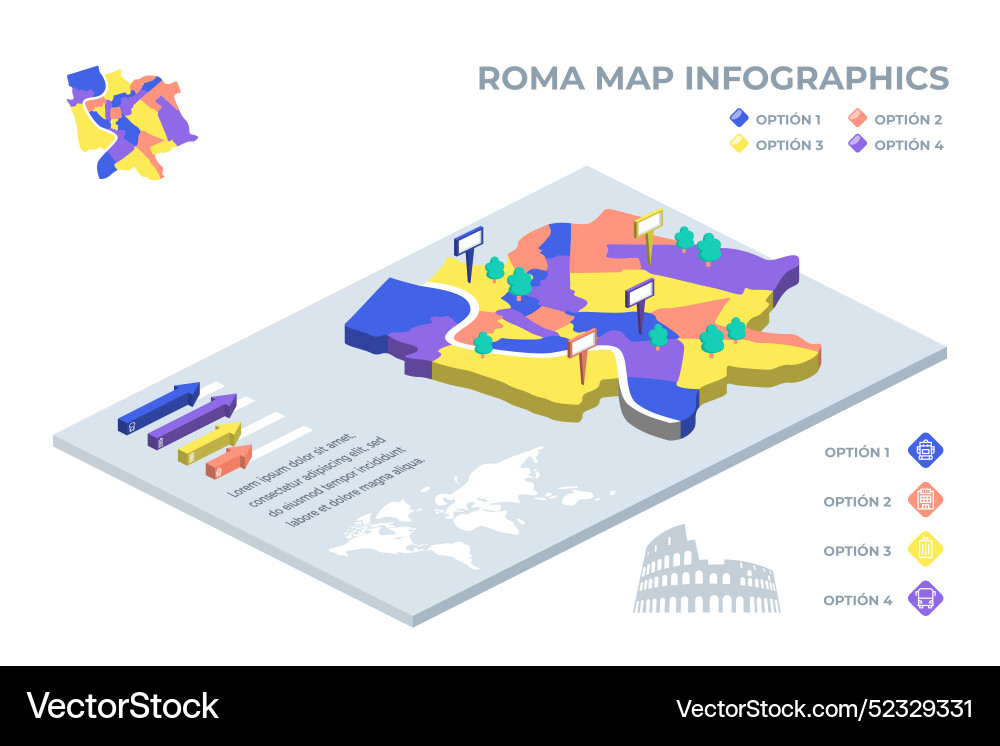 ROMA MAP INFOGRAPHICS

OPTIÓN 1
OPTIÓN 2
OPTIÓN 3
OPTIÓN 4

Lorem ipsum dolor sit amet, consectetur adipiscing elit, sed do eiusmod tempor incididunt labore et dolore magna aliqua.

OPTIÓN 1
OPTIÓN 2
OPTIÓN 3
OPTIÓN 4

VectorStock
VectorStock.com/52329331