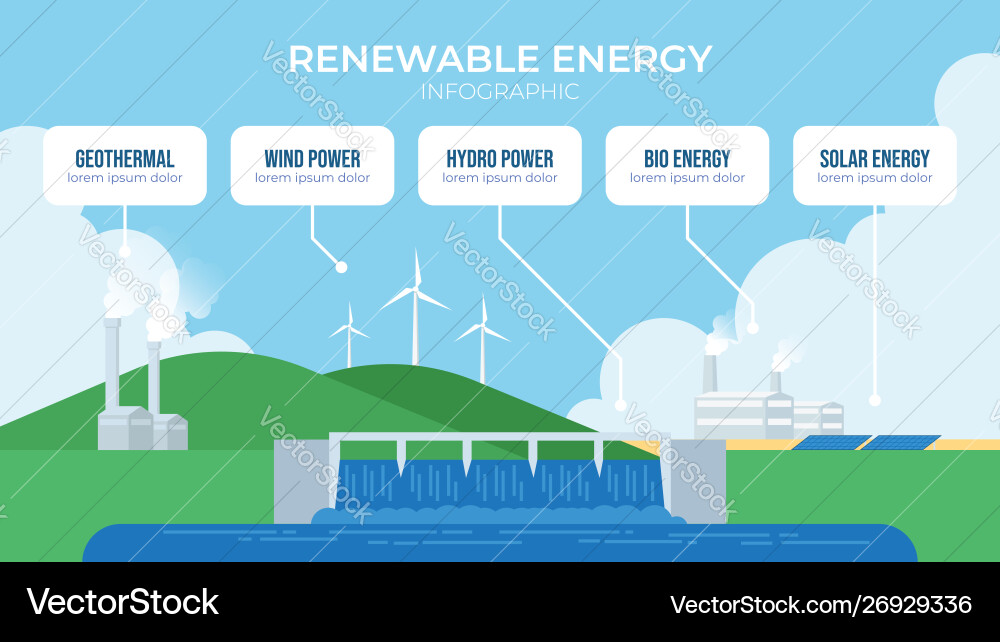 RENEWABLE ENERGY
INFOGRAPHIC

GEOTHERMAL
lorem ipsum dolor

WIND POWER
lorem ipsum dolor

HYDRO POWER
lorem ipsum dolor

BIO ENERGY
lorem ipsum dolor

SOLAR ENERGY
lorem ipsum dolor

VectorStock VectorStock VectorStock VectorStock VectorStock VectorStock VectorStock

VectorStock®
VectorStock.com/26929336