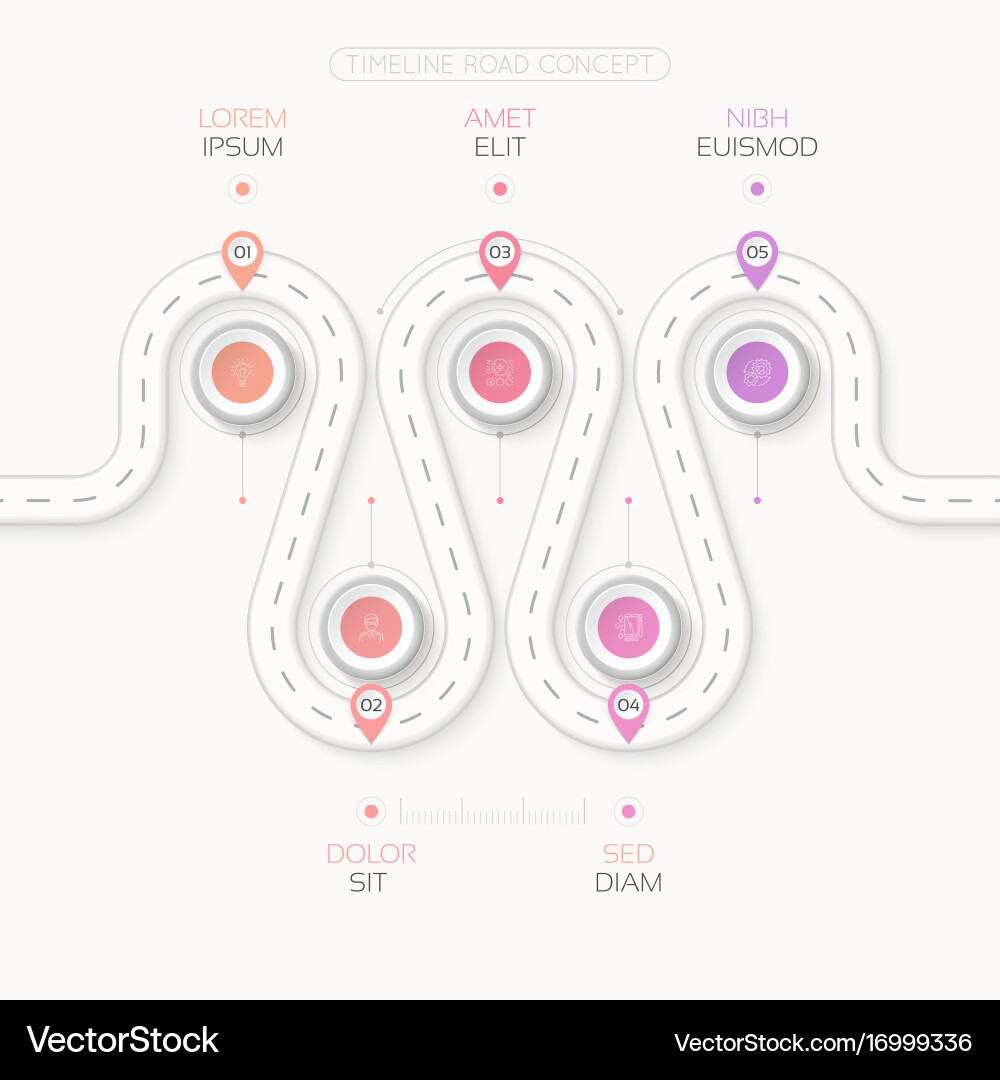 TIMELINE ROAD CONCEPT

LOREM
IPSUM

AMET
ELIT

NIBH
EUISMOD

01

03

05

02

04

DOLOR
SIT

SED
DIAM

VectorStock

VectorStock.com/16999336