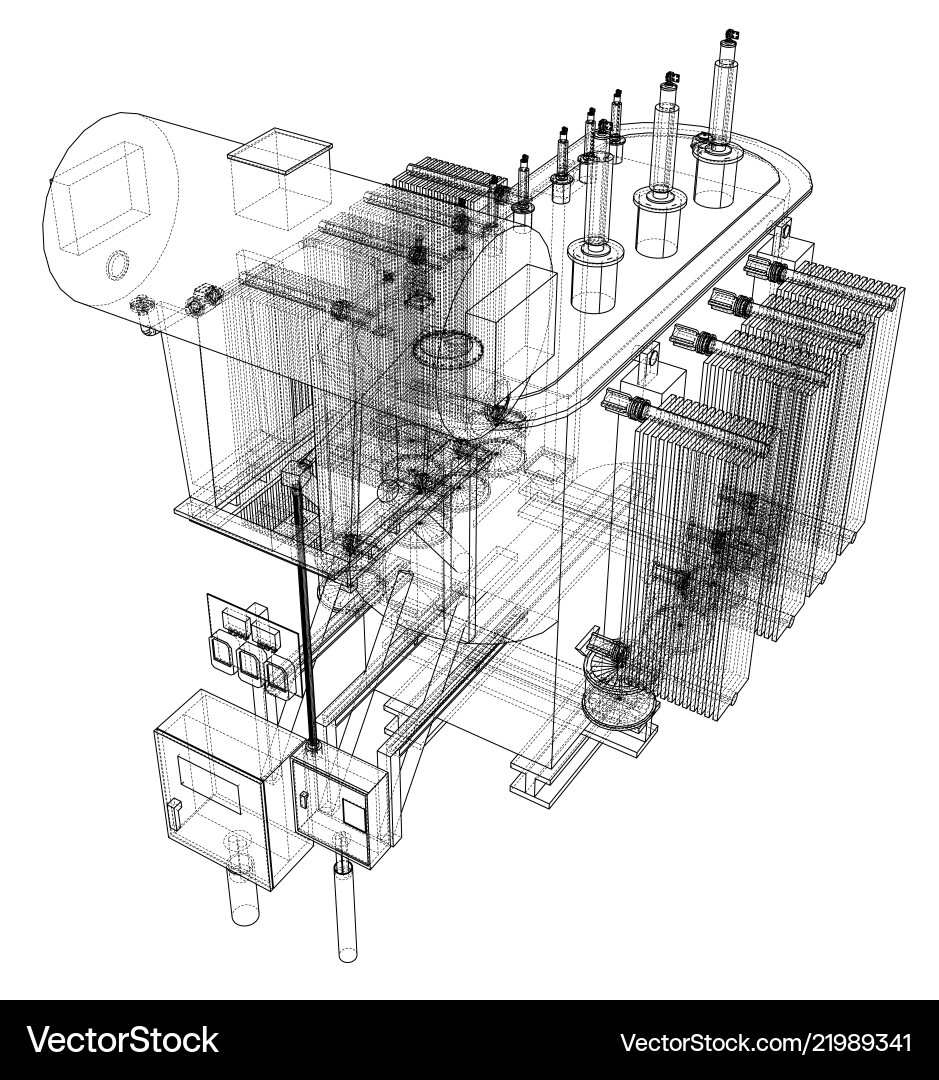 VectorStock®

VectorStock.com/21989341