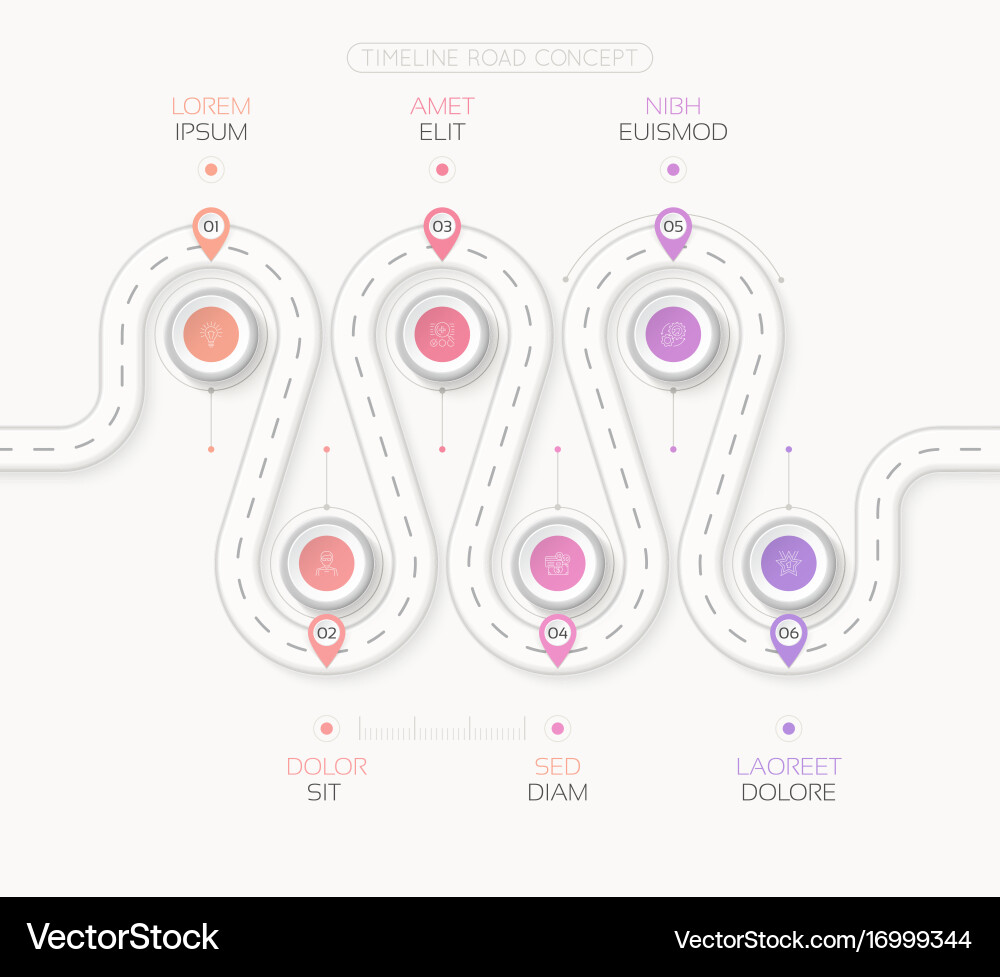 TIMELINE ROAD CONCEPT

LOREM
IPSUM

AMET
ELIT

NIBH
EUISMOD

01

03

05

02

04

06

DOLOR
SIT

SED
DIAM

LAOREET
DOLORE

VectorStock

VectorStock.com/16999344