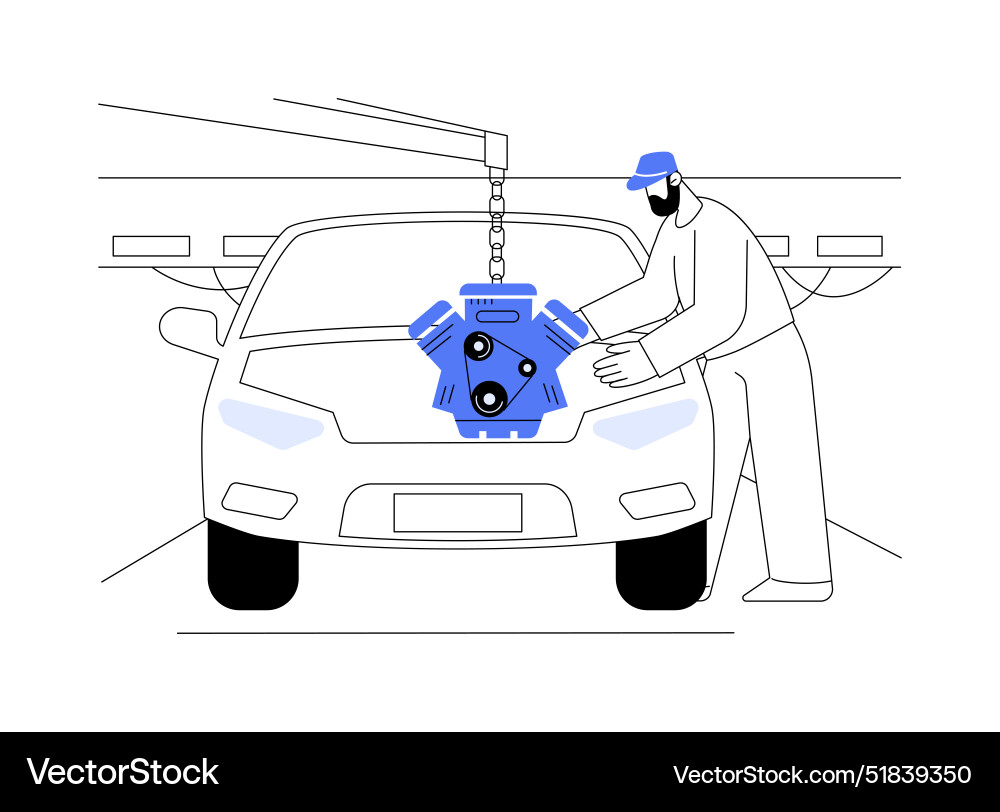 VectorStock

VectorStock.com/51839350