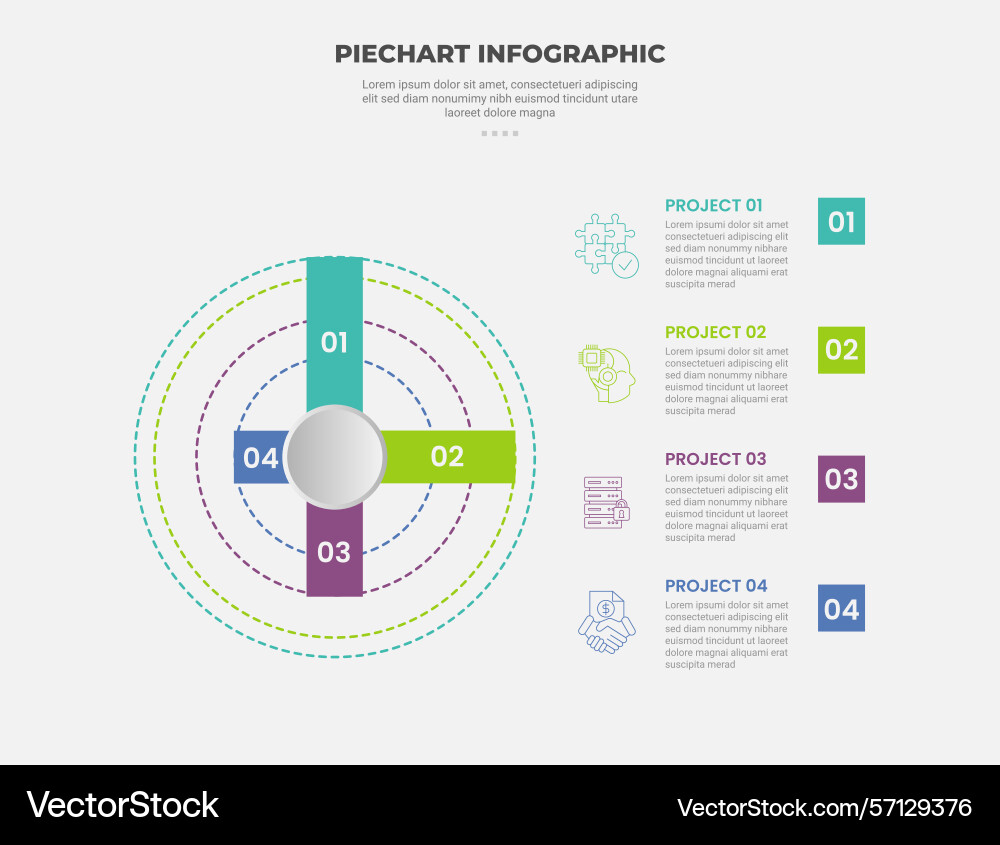 PIECHART INFOGRAPHIC

Lorem ipsum dolor sit amet, consectetueri adipiscing elit sed diam nonumimy nibh euismod tincidunt utare laoreet dolore magna

01

04

02

03

PROJECT 01
Lorem ipsumi dolor sit amet consectetueri adipiscing elit sed diam nonummy nibhare euismod tincidunt ut laoreet dolore magnai aliquami erat suscipita merad

01

PROJECT 02
Lorem ipsumi dolor sit amet consectetueri adipiscing elit sed diam nonummy nibhare euismod tincidunt ut laoreet dolore magnai aliquami erat suscipita merad

02

PROJECT 03
Lorem ipsumi dolor sit amet consectetueri adipiscing elit sed diam nonummy nibhare euismod tincidunt ut laoreet dolore magnai aliquami erat suscipita merad

03

PROJECT 04
Lorem ipsumi dolor sit amet consectetueri adipiscing elit sed diam nonummy nibhare euismod tincidunt ut laoreet dolore magnai aliquami erat suscipita merad

04

VectorStock

VectorStock.com/57129376