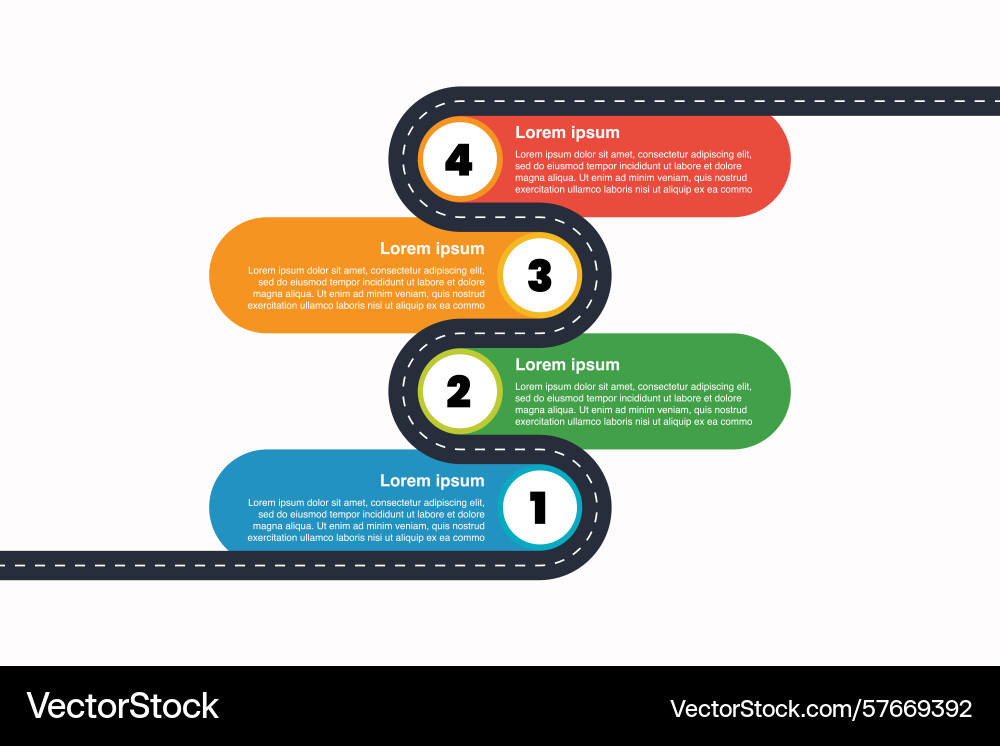 4

Lorem ipsum

Lorem ipsum dolor sit amet, consectetur adipiscing elit, sed do eiusmod tempor incididunt ut labore et dolore magna aliqua. Ut enim ad minim veniam, quis nostrud exercitation ullamco laboris nisi ut aliquip ex ea commo

Lorem ipsum

Lorem ipsum dolor sit amet, consectetur adipiscing elit, sed do eiusmod tempor incididunt ut labore et dolore magna aliqua. Ut enim ad minim veniam, quis nostrud exercitation ullamco laboris nisi ut aliquip ex ea commo

3

2

Lorem ipsum

Lorem ipsum dolor sit amet, consectetur adipiscing elit, sed do eiusmod tempor incididunt ut labore et dolore magna aliqua. Ut enim ad minim veniam, quis nostrud exercitation ullamco laboris nisi ut aliquip ex ea commo

Lorem ipsum

Lorem ipsum dolor sit amet, consectetur adipiscing elit, sed do eiusmod tempor incididunt ut labore et dolore magna aliqua. Ut enim ad minim veniam, quis nostrud exercitation ullamco laboris nisi ut aliquip ex ea commo

1

VectorStock

VectorStock.com/57669392