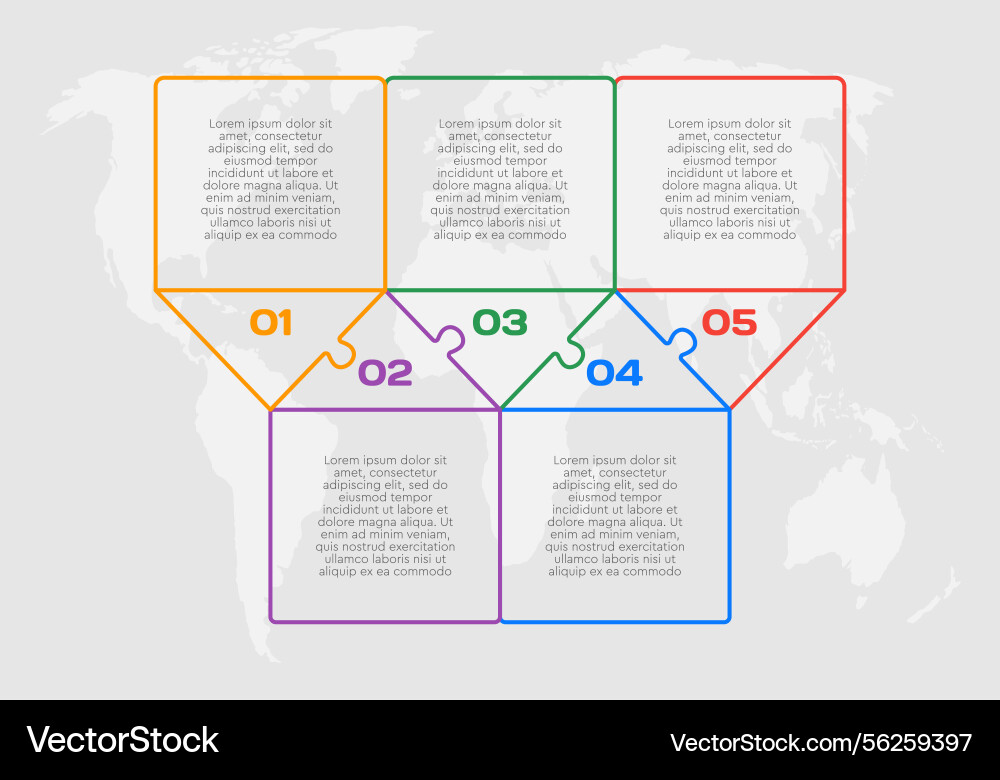 Lorem ipsum dolor sit amet, consectetur adipiscing elit, sed do eiusmod tempor incididunt ut labore et dolore magna aliqua. Ut enim ad minim veniam, quis nostrud exercitation ullamco laboris nisi ut aliquip ex ea commodo

Lorem ipsum dolor sit amet, consectetur adipiscing elit, sed do eiusmod tempor incididunt ut labore et dolore magna aliqua. Ut enim ad minim veniam, quis nostrud exercitation ullamco laboris nisi ut aliquip ex ea commodo

Lorem ipsum dolor sit amet, consectetur adipiscing elit, sed do eiusmod tempor incididunt ut labore et dolore magna aliqua. Ut enim ad minim veniam, quis nostrud exercitation ullamco laboris nisi ut aliquip ex ea commodo

01

03

05

02

04

Lorem ipsum dolor sit amet, consectetur adipiscing elit, sed do eiusmod tempor incididunt ut labore et dolore magna aliqua. Ut enim ad minim veniam, quis nostrud exercitation ullamco laboris nisi ut aliquip ex ea commodo

Lorem ipsum dolor sit amet, consectetur adipiscing elit, sed do eiusmod tempor incididunt ut labore et dolore magna aliqua. Ut enim ad minim veniam, quis nostrud exercitation ullamco laboris nisi ut aliquip ex ea commodo

VectorStock

VectorStock.com/56259397