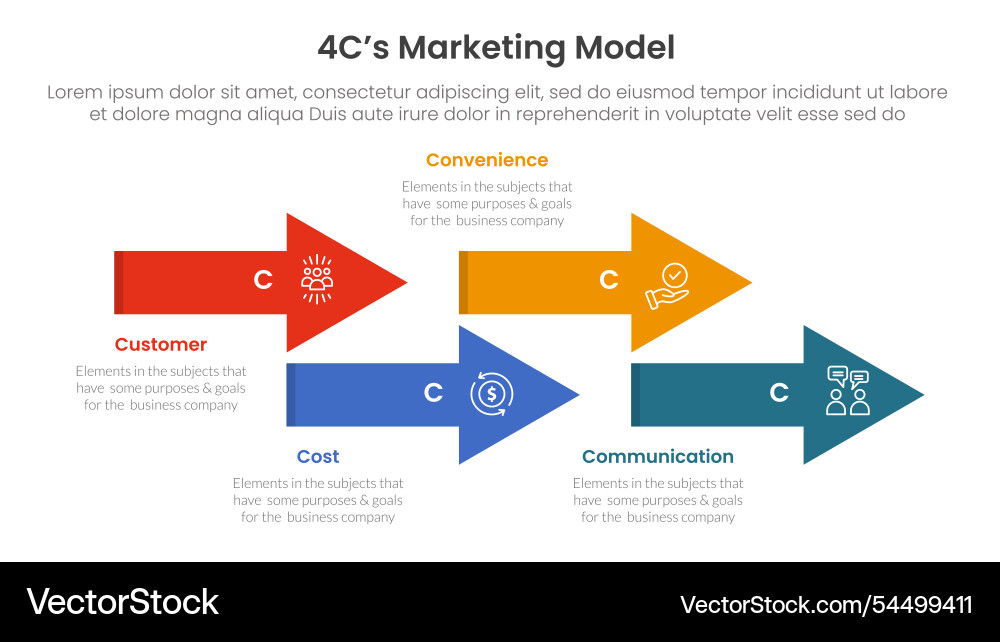 4C's Marketing Model

Lorem ipsum dolor sit amet, consectetur adipiscing elit, sed do eiusmod tempor incididunt ut labore et dolore magna aliqua Duis aute irure dolor in reprehenderit in voluptate velit esse sed do

Convenience

Elements in the subjects that have some purposes & goals for the business company

C

C

Customer

Elements in the subjects that have some purposes & goals for the business company

C

C

Cost

Elements in the subjects that have some purposes & goals for the business company

Communication

Elements in the subjects that have some purposes & goals for the business company

VectorStock

VectorStock.com/54499411