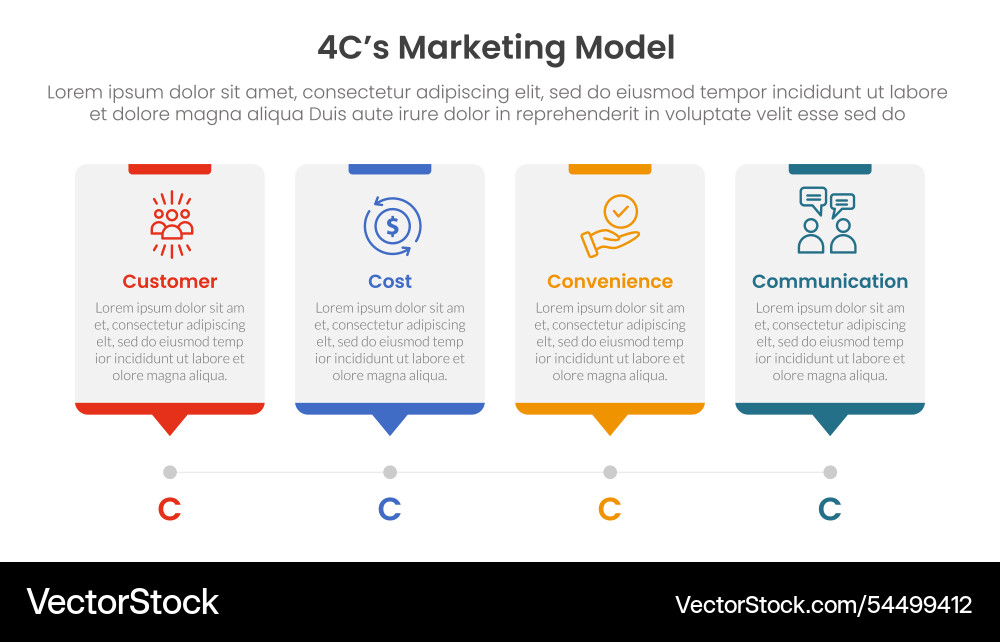 4C's Marketing Model

Lorem ipsum dolor sit amet, consectetur adipiscing elit, sed do eiusmod tempor incididunt ut labore et dolore magna aliqua Duis aute irure dolor in reprehenderit in voluptate velit esse sed do

Customer

Lorem ipsum dolor sit am et, consectetur adipiscing elt, sed do eiusmod temp ior incididunt ut labore et olore magna aliqua.

Cost

Lorem ipsum dolor sit am et, consectetur adipiscing elt, sed do eiusmod temp ior incididunt ut labore et olore magna aliqua.

Convenience

Lorem ipsum dolor sit am et, consectetur adipiscing elt, sed do eiusmod temp ior incididunt ut labore et olore magna aliqua.

Communication

Lorem ipsum dolor sit am et, consectetur adipiscing elt, sed do eiusmod temp ior incididunt ut labore et olore magna aliqua.

C

C

C

C

VectorStock

VectorStock.com/54499412