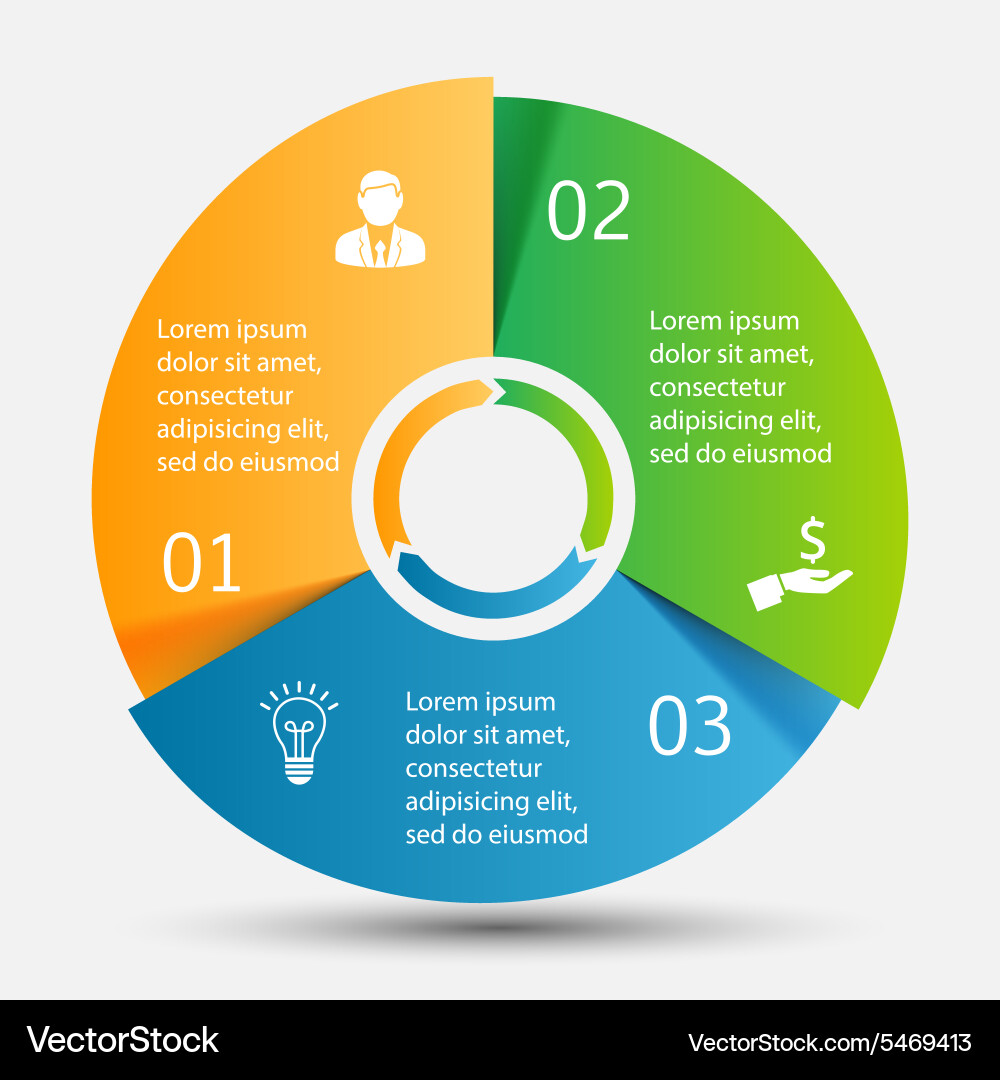 Lorem ipsum dolor sit amet, consectetur adipisicing elit, sed do eiusmod

01

02

Lorem ipsum dolor sit amet, consectetur adipisicing elit, sed do eiusmod

$

Lorem ipsum dolor sit amet, consectetur adipisicing elit, sed do eiusmod

03

VectorStock

VectorStock.com/5469413