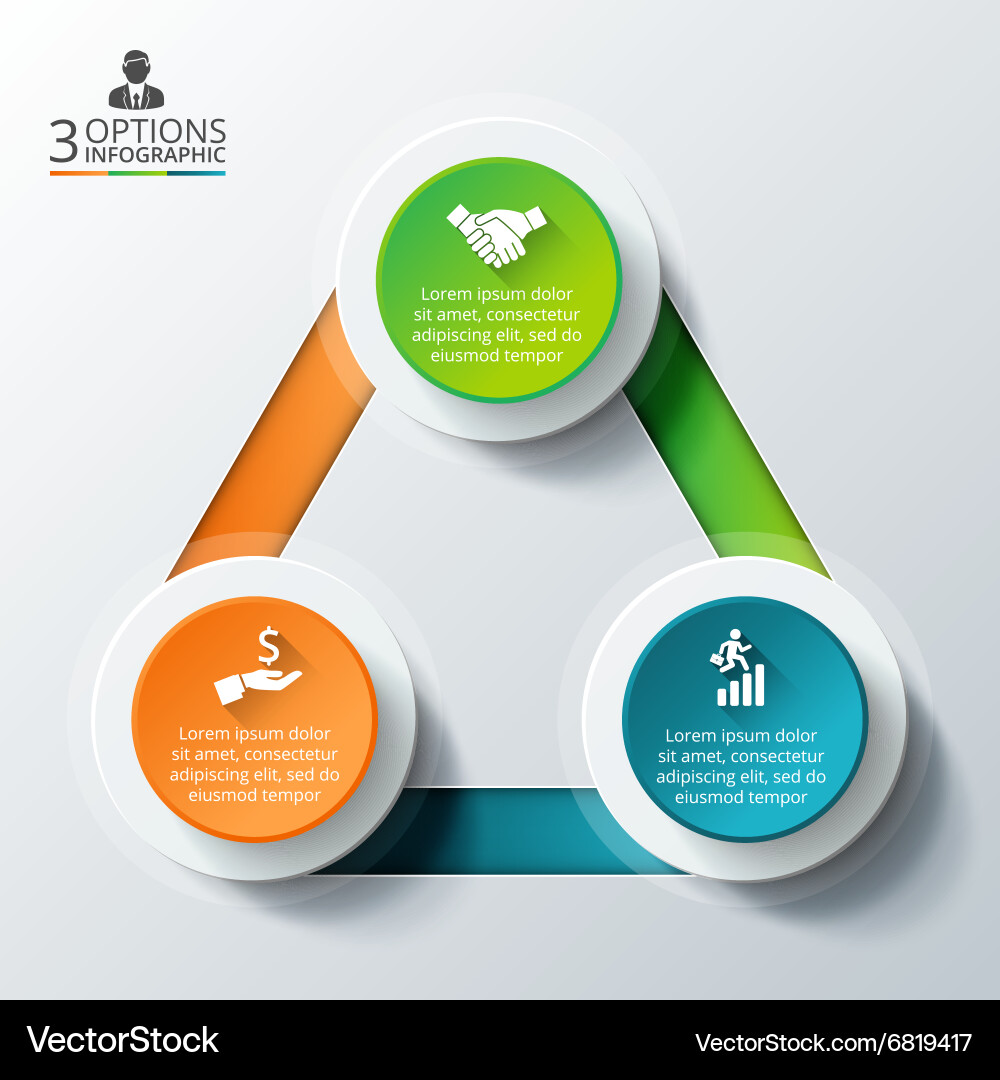 3 OPTIONS INFOGRAPHIC

Lorem ipsum dolor sit amet, consectetur adipiscing elit, sed do eiusmod tempor

$

Lorem ipsum dolor sit amet, consectetur adipiscing elit, sed do eiusmod tempor

Lorem ipsum dolor sit amet, consectetur adipiscing elit, sed do eiusmod tempor

VectorStock

VectorStock.com/6819417