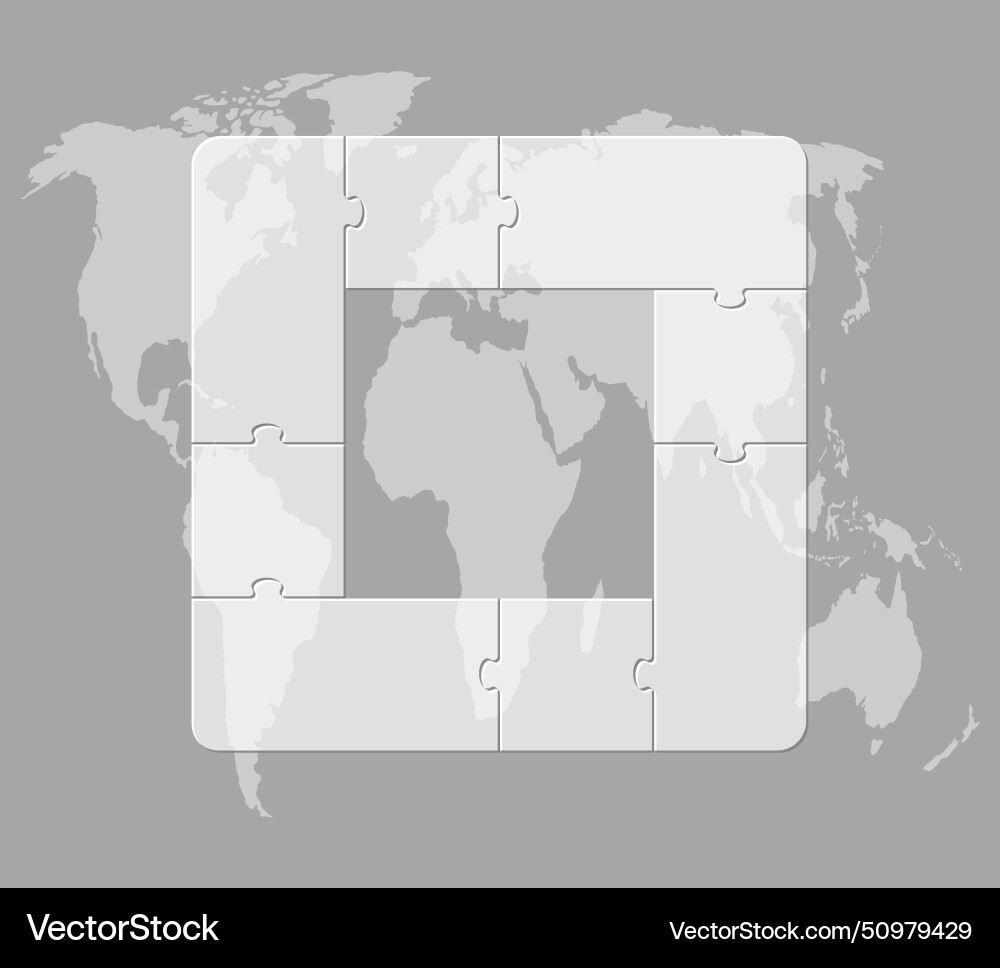 VectorStock

VectorStock.com/50979429