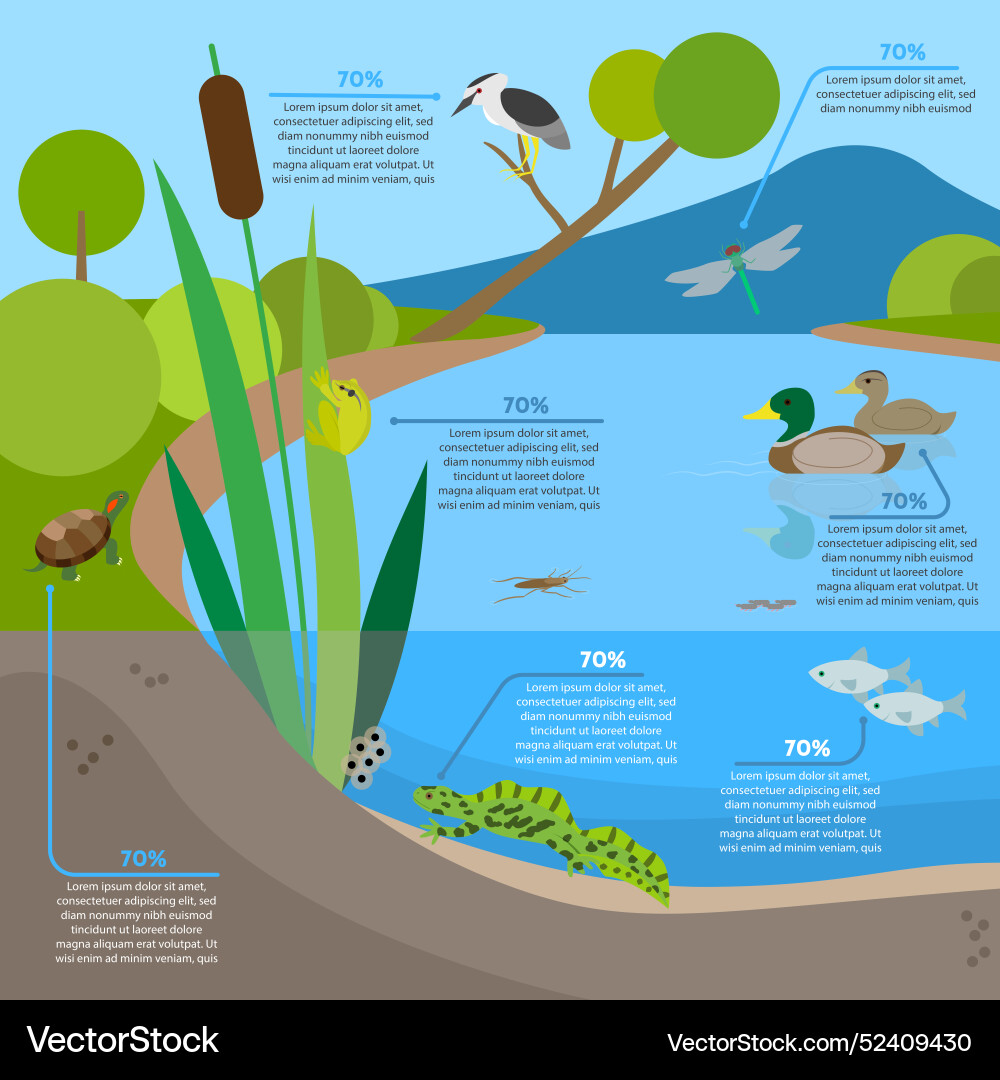 70%
Lorem ipsum dolor sit amet, consectetuer adipiscing elit, sed diam nonummy nibh euismod tincidunt ut laoreet dolore magna aliquam erat volutpat. Ut wisi enim ad minim veniam, quis

70%
Lorem ipsum dolor sit amet, consectetuer adipiscing elit, sed diam nonummy nibh euismod

70%
Lorem ipsum dolor sit amet, consectetuer adipiscing elit, sed diam nonummy nibh euismod tincidunt ut laoreet dolore magna aliquam erat volutpat. Ut wisi enim ad minim veniam, quis

70%
Lorem ipsum dolor sit amet, consectetuer adipiscing elit, sed diam nonummy nibh euismod tincidunt ut laoreet dolore magna aliquam erat volutpat. Ut wisi enim ad minim veniam, quis

70%
Lorem ipsum dolor sit amet, consectetuer adipiscing elit, sed diam nonummy nibh euismod tincidunt ut laoreet dolore magna aliquam erat volutpat. Ut wisi enim ad minim veniam, quis

70%
Lorem ipsum dolor sit amet, consectetuer adipiscing elit, sed diam nonummy nibh euismod tincidunt ut laoreet dolore magna aliquam erat volutpat. Ut wisi enim ad minim veniam, quis

70%
Lorem ipsum dolor sit amet, consectetuer adipiscing elit, sed diam nonummy nibh euismod tincidunt ut laoreet dolore magna aliquam erat volutpat. Ut wisi enim ad minim veniam, quis

VectorStock
VectorStock.com/52409430