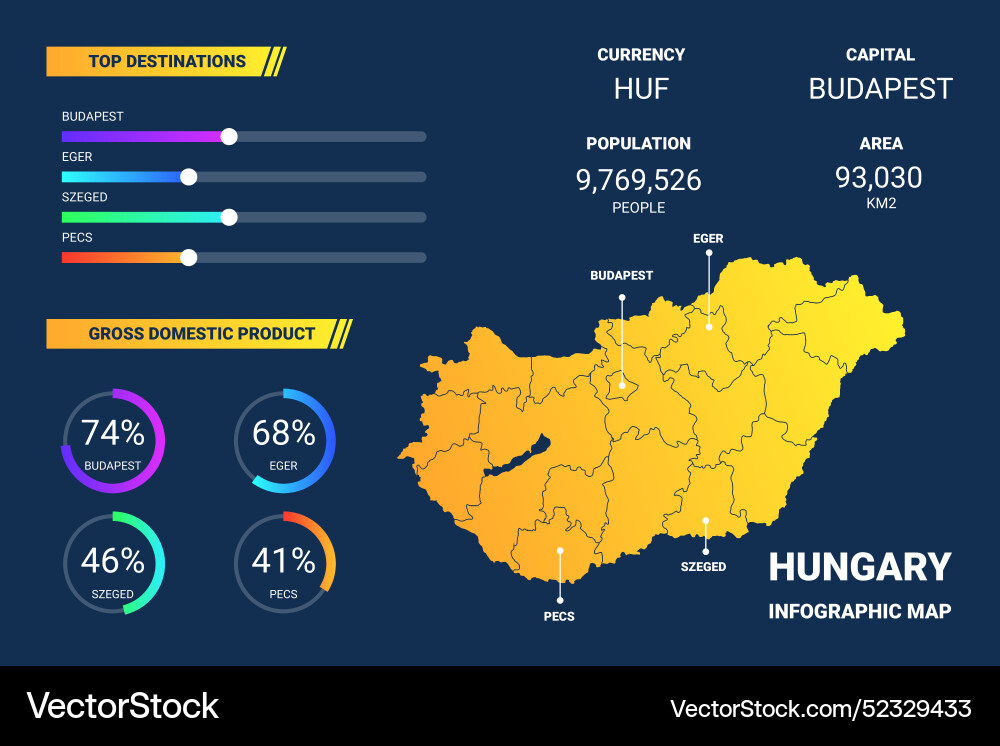 TOP DESTINATIONS

BUDAPEST

EGER

SZEGED

PECS

GROSS DOMESTIC PRODUCT

74%
BUDAPEST

68%
EGER

46%
SZEGED

41%
PECS

CURRENCY
HUF

CAPITAL
BUDAPEST

POPULATION
9,769,526
PEOPLE

AREA
93,030
KM2

EGER

BUDAPEST

SZEGED

PECS

HUNGARY
INFOGRAPHIC MAP

VectorStock

VectorStock.com/52329433