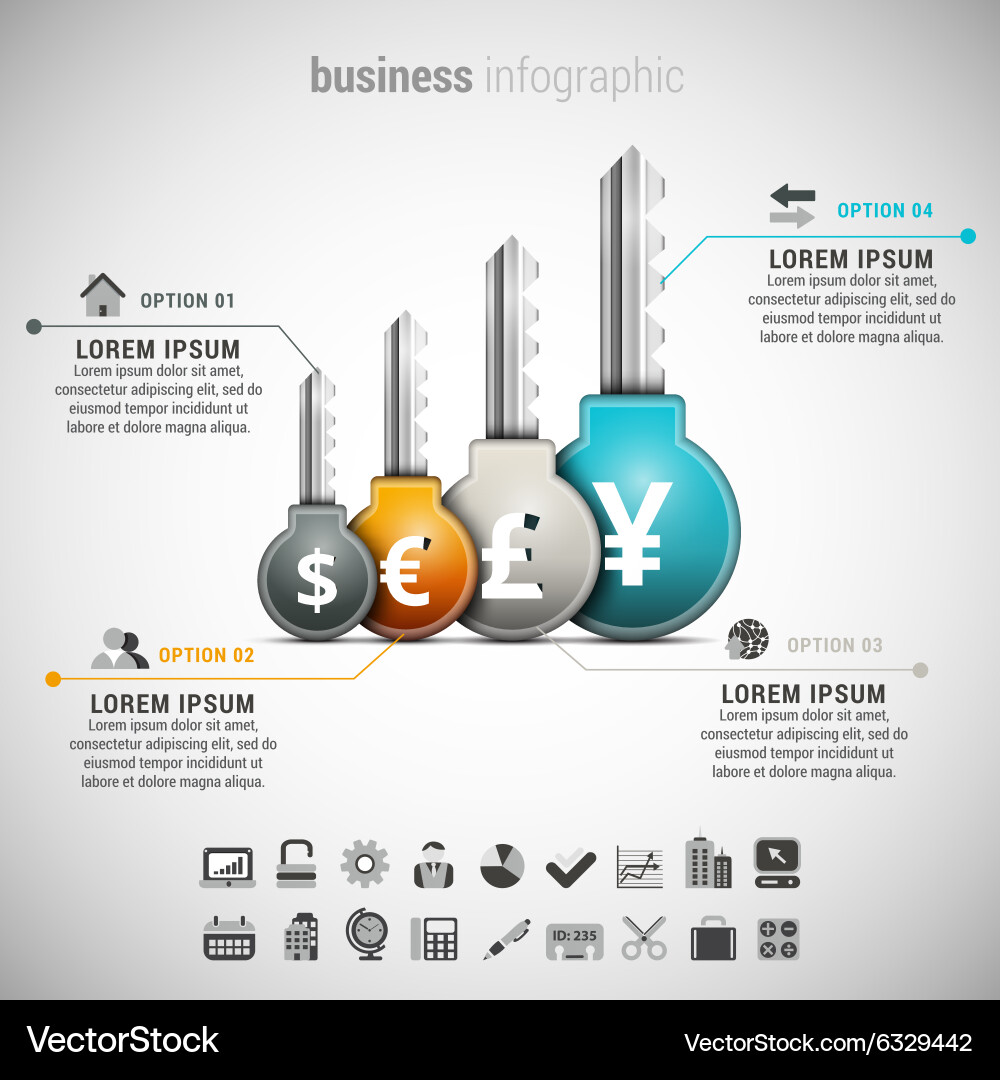 business infographic

OPTION 01

LOREM IPSUM
Lorem ipsum dolor sit amet, consectetur adipiscing elit, sed do eiusmod tempor incididunt ut labore et dolore magna aliqua.

OPTION 04

LOREM IPSUM
Lorem ipsum dolor sit amet, consectetur adipiscing elit, sed do eiusmod tempor incididunt ut labore et dolore magna aliqua.

$ € £ ¥

OPTION 02

LOREM IPSUM
Lorem ipsum dolor sit amet, consectetur adipiscing elit, sed do eiusmod tempor incididunt ut labore et dolore magna aliqua.

OPTION 03

LOREM IPSUM
Lorem ipsum dolor sit amet, consectetur adipiscing elit, sed do eiusmod tempor incididunt ut labore et dolore magna aliqua.

ID: 235

VectorStock

VectorStock.com/6329442