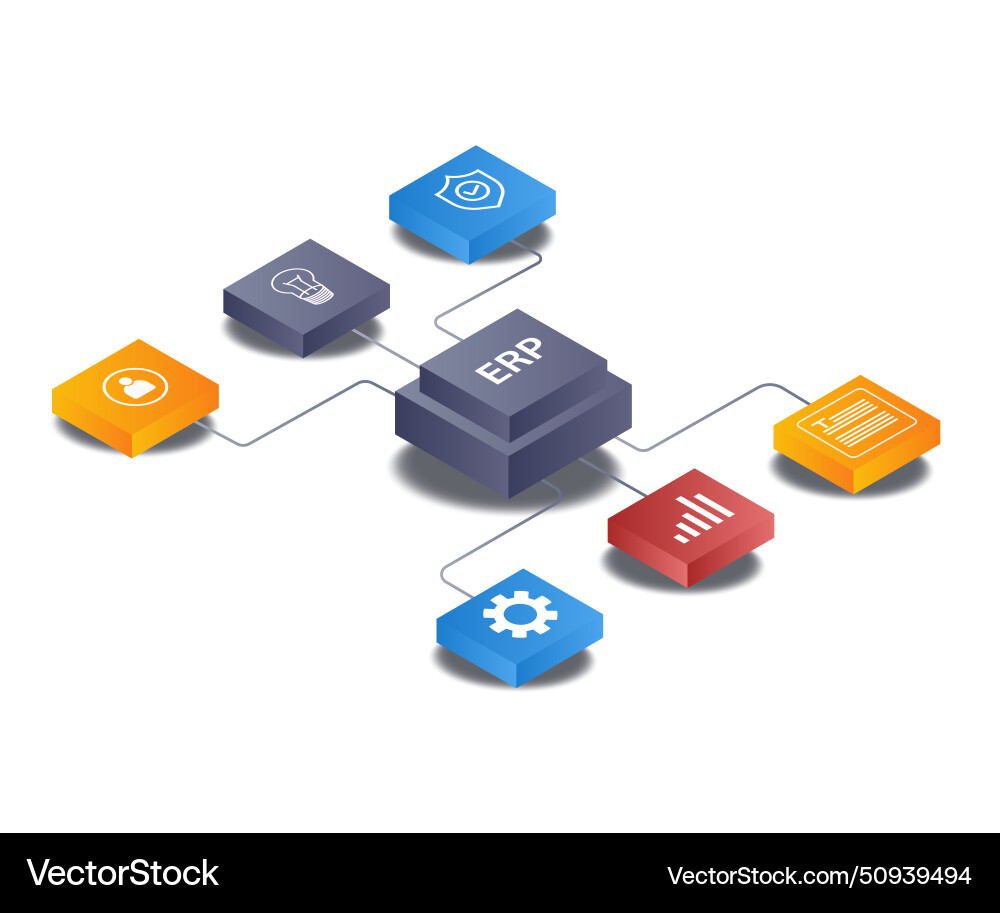 ERP

VectorStock

VectorStock.com/50939494