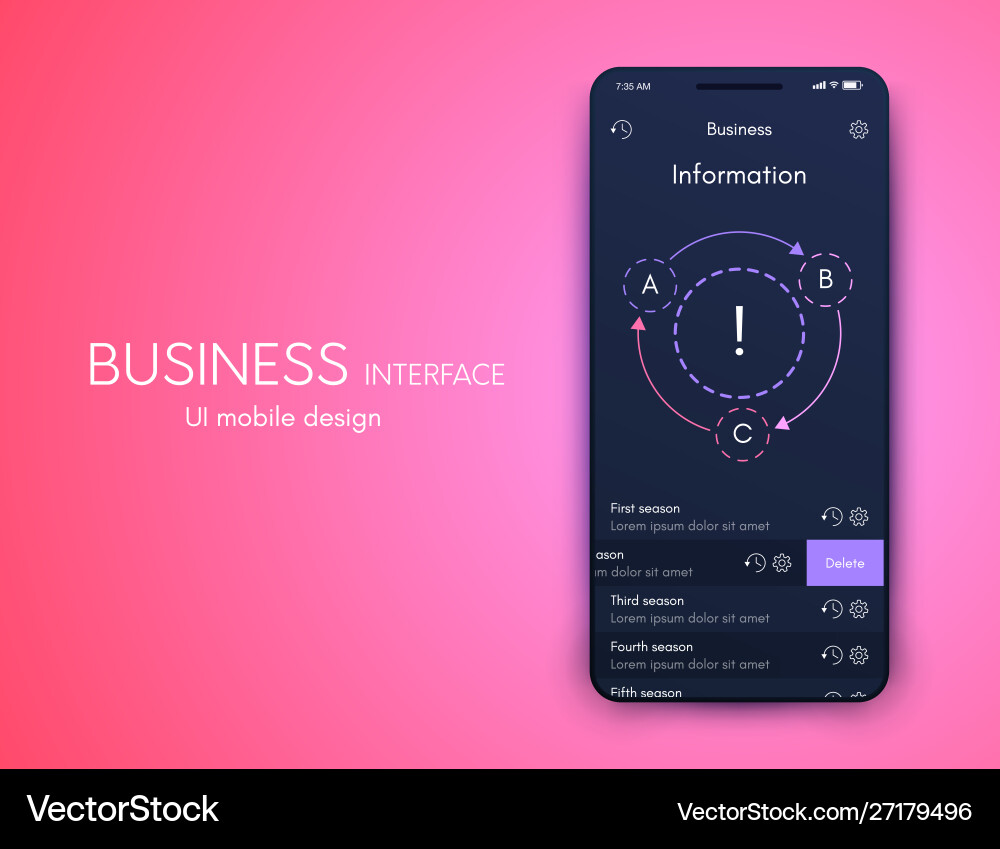 BUSINESS INTERFACE
UI mobile design

7:35 AM

Business

Information

A
B
!
C

First season
Lorem ipsum dolor sit amet

ason
m dolor sit amet

Delete

Third season
Lorem ipsum dolor sit amet

Fourth season
Lorem ipsum dolor sit amet

Fifth season

VectorStock

VectorStock.com/27179496