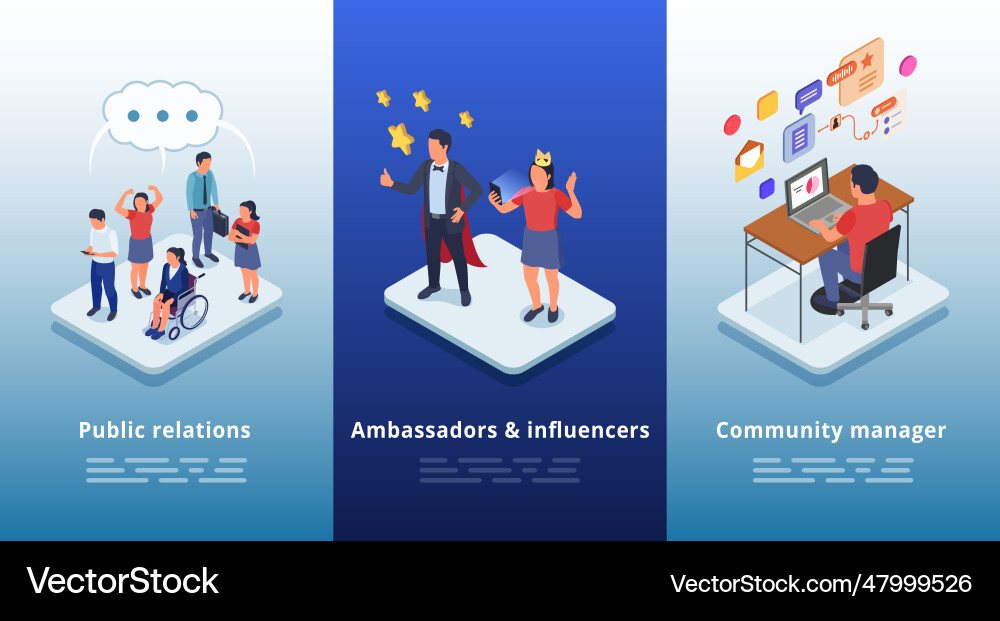 Public relations

Ambassadors & influencers

Community manager

VectorStock

VectorStock.com/47999526