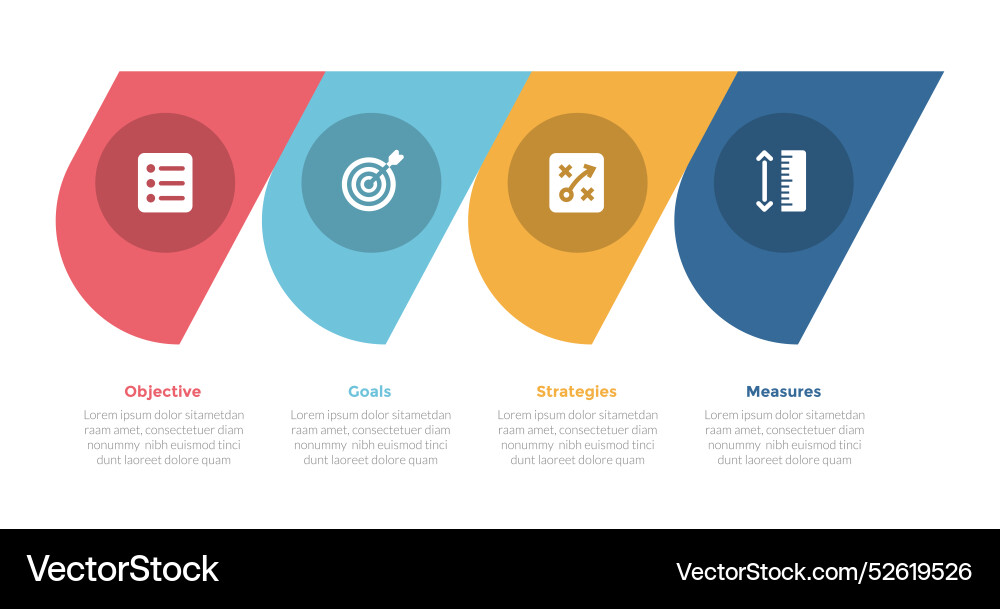 Objective

Lorem ipsum dolor sitametdan raam amet, consectetuer diam nonummy nibh euismod tinci dunt laoreet dolore quam

Goals

Lorem ipsum dolor sitametdan raam amet, consectetuer diam nonummy nibh euismod tinci dunt laoreet dolore quam

Strategies

Lorem ipsum dolor sitametdan raam amet, consectetuer diam nonummy nibh euismod tinci dunt laoreet dolore quam

Measures

Lorem ipsum dolor sitametdan raam amet, consectetuer diam nonummy nibh euismod tinci dunt laoreet dolore quam

VectorStock

VectorStock.com/52619526