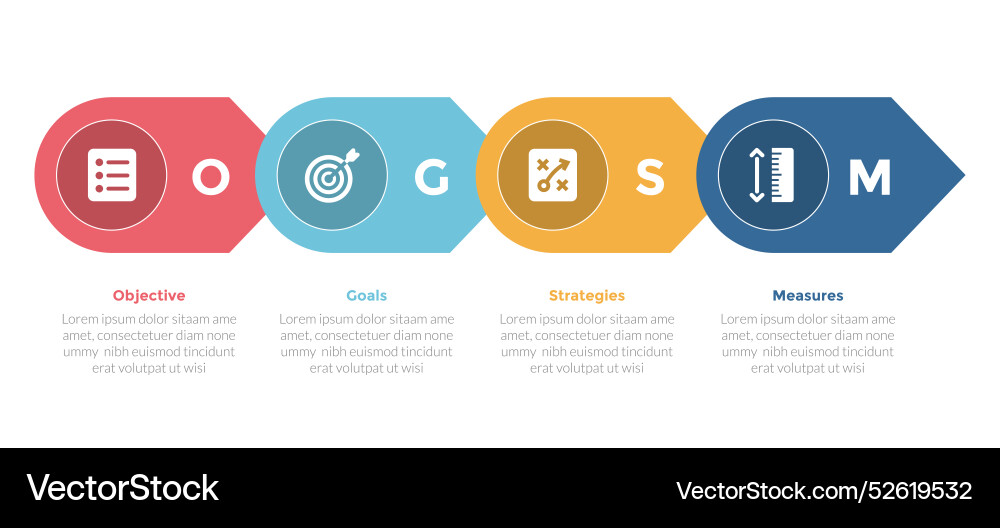 O

G

S

M

Objective
Lorem ipsum dolor sitaam ame amet, consectetuer diam none ummy nibh euismod tincidunt erat volutpat ut wisi

Goals
Lorem ipsum dolor sitaam ame amet, consectetuer diam none ummy nibh euismod tincidunt erat volutpat ut wisi

Strategies
Lorem ipsum dolor sitaam ame amet, consectetuer diam none ummy nibh euismod tincidunt erat volutpat ut wisi

Measures
Lorem ipsum dolor sitaam ame amet, consectetuer diam none ummy nibh euismod tincidunt erat volutpat ut wisi

VectorStock

VectorStock.com/52619532