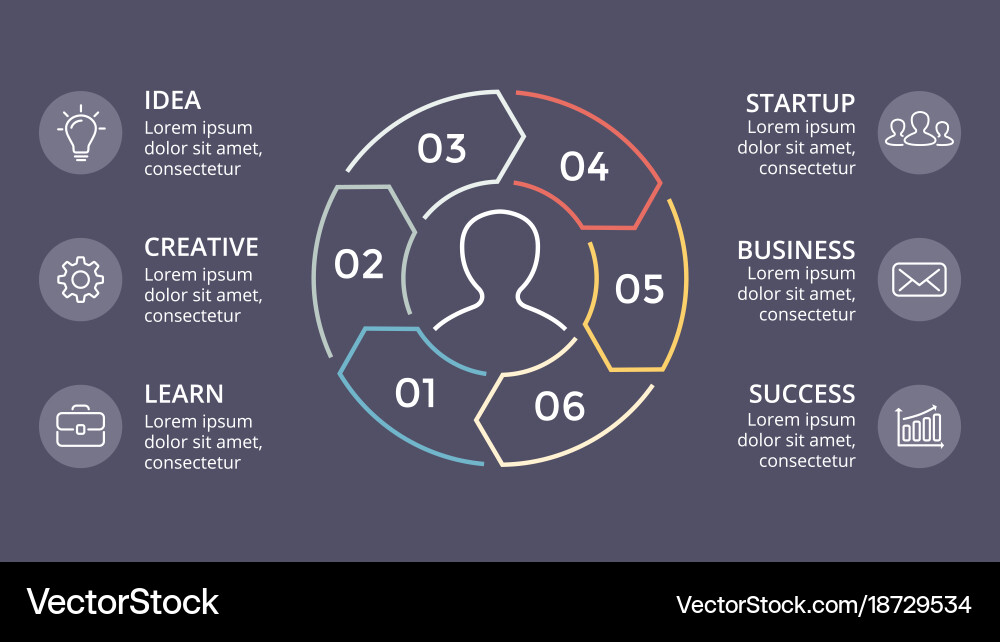 IDEA
Lorem ipsum dolor sit amet, consectetur

CREATIVE
Lorem ipsum dolor sit amet, consectetur

LEARN
Lorem ipsum dolor sit amet, consectetur

03

04

02

05

01

06

STARTUP
Lorem ipsum dolor sit amet, consectetur

BUSINESS
Lorem ipsum dolor sit amet, consectetur

SUCCESS
Lorem ipsum dolor sit amet, consectetur

VectorStock

VectorStock.com/18729534