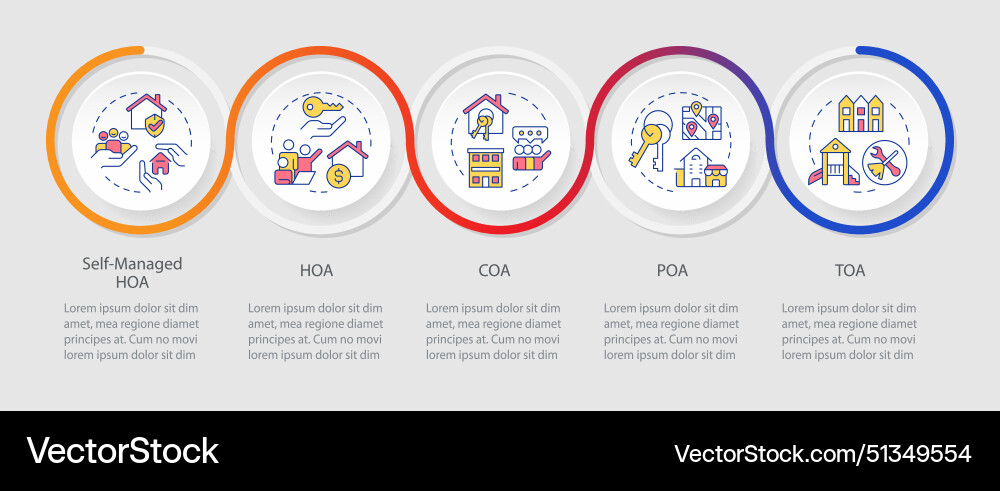 Self-Managed HOA

Lorem ipsum dolor sit dim amet, mea regione diamet principes at. Cum no movi lorem ipsum dolor sit dim

HOA

Lorem ipsum dolor sit dim amet, mea regione diamet principes at. Cum no movi lorem ipsum dolor sit dim

COA

Lorem ipsum dolor sit dim amet, mea regione diamet principes at. Cum no movi lorem ipsum dolor sit dim

POA

Lorem ipsum dolor sit dim amet, mea regione diamet principes at. Cum no movi lorem ipsum dolor sit dim

TOA

Lorem ipsum dolor sit dim amet, mea regione diamet principes at. Cum no movi lorem ipsum dolor sit dim

VectorStock

VectorStock.com/51349554