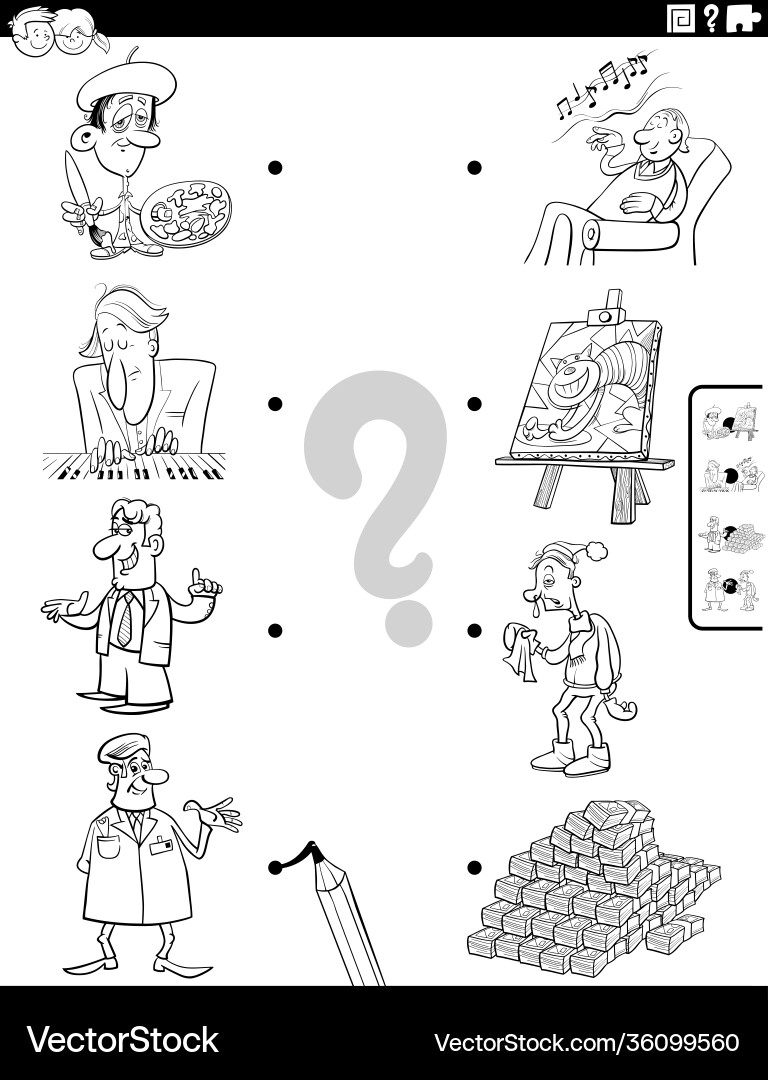 ?

VectorStock

VectorStock.com/36099560