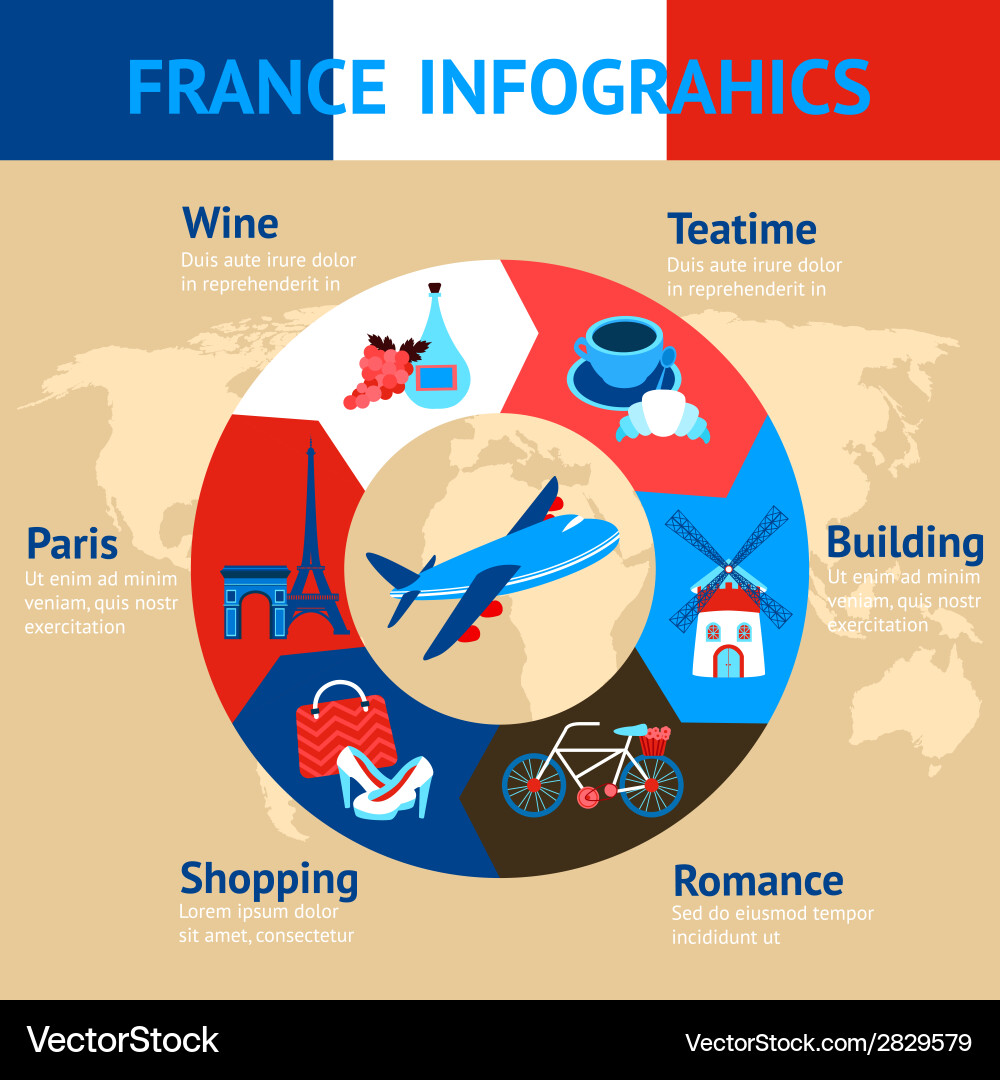 FRANCE INFOGRAHICS

Wine
Duis aute irure dolor in reprehenderit in

Teatime
Duis aute irure dolor in reprehenderit in

Paris
Ut enim ad minim veniam, quis nostr exercitation

Building
Ut enim ad minim veniam, quis nostr exercitation

Shopping
Lorem ipsum dolor sit amet, consectetur

Romance
Sed do eiusmod tempor incididunt ut

VectorStock

VectorStock.com/2829579