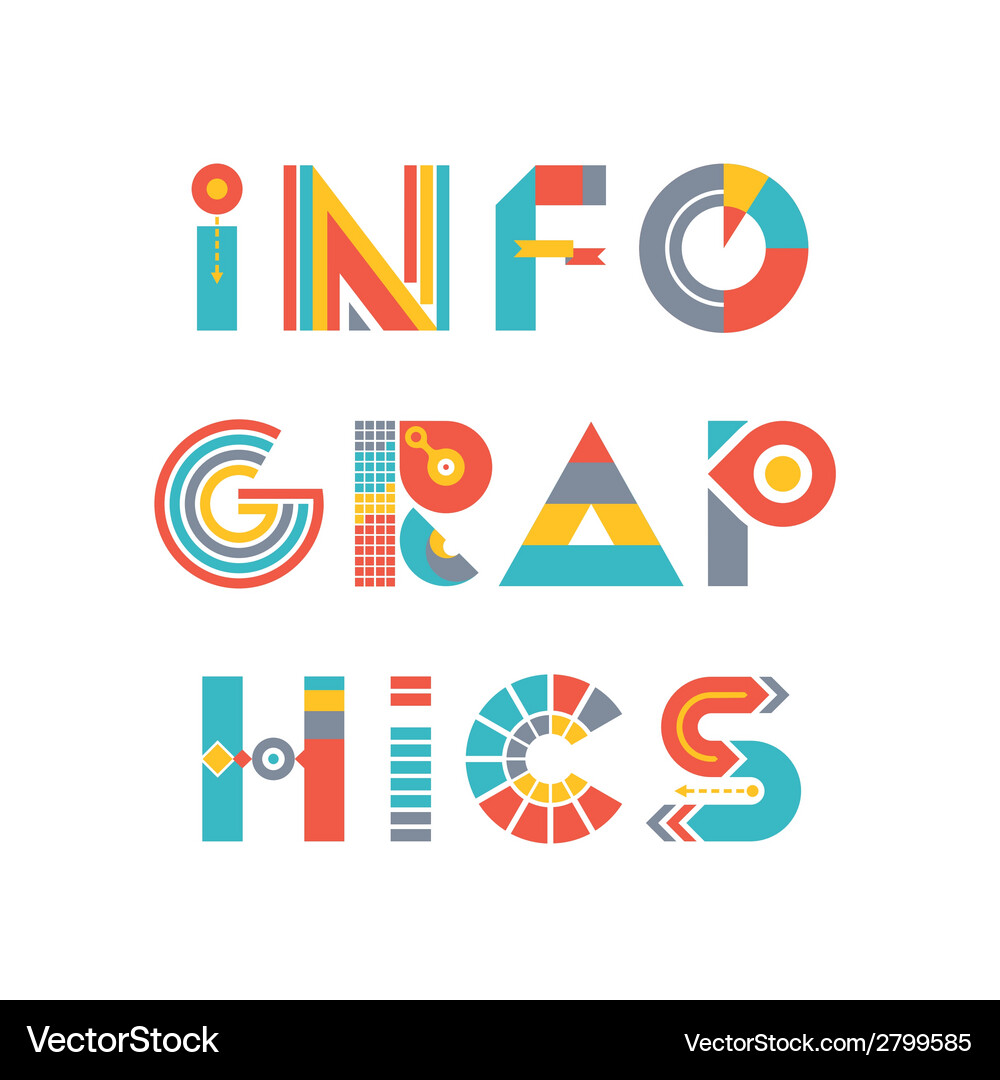 INFO
GRAP
HICS

VectorStock®

VectorStock.com/2799585