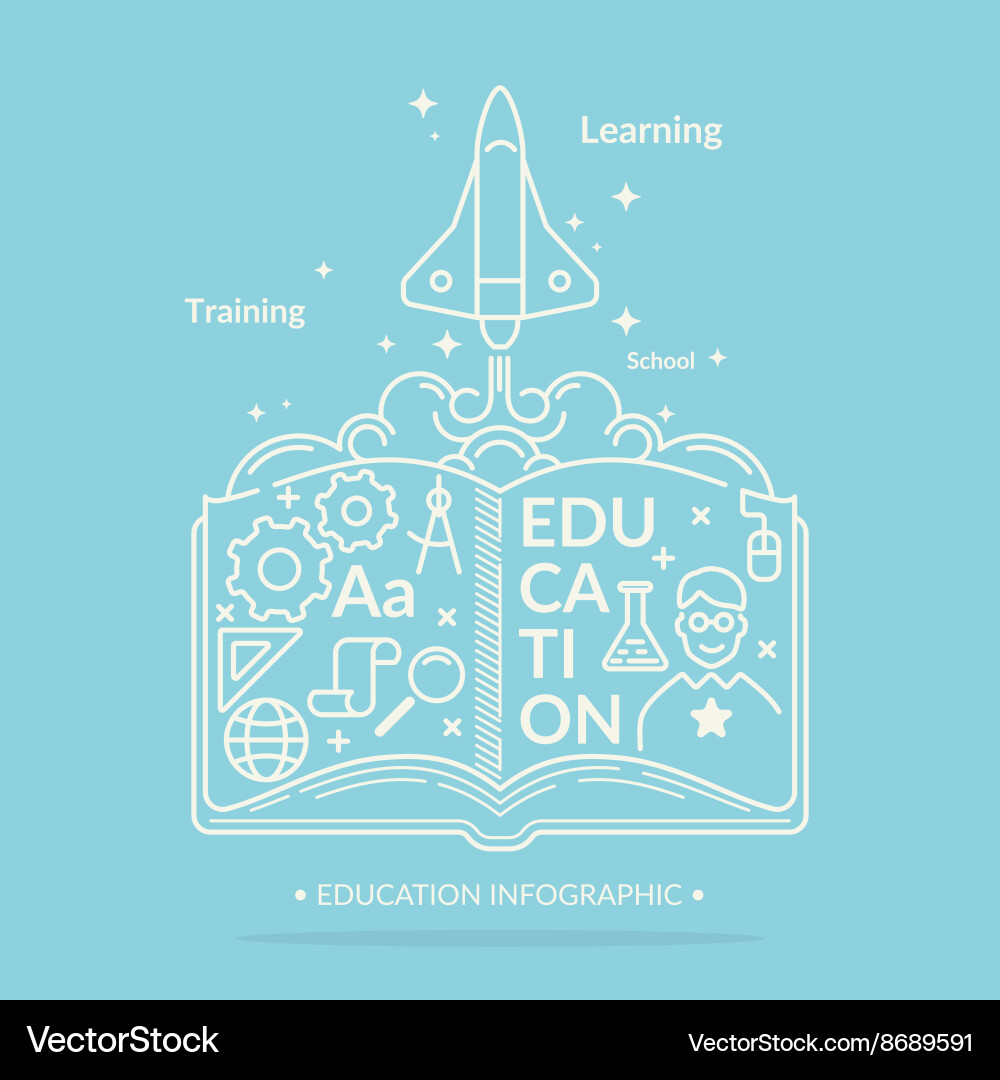 Learning

Training

School

Aa

EDU
CA
TI
ON

• EDUCATION INFOGRAPHIC •

VectorStock®

VectorStock.com/8689591