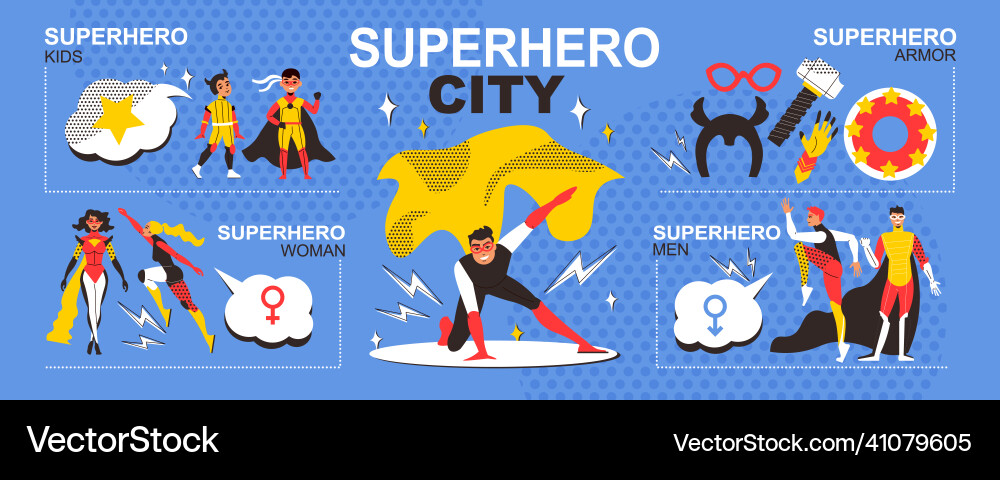 SUPERHERO
KIDS

SUPERHERO
CITY

SUPERHERO
ARMOR

SUPERHERO
WOMAN

SUPERHERO
MEN

VectorStock

VectorStock.com/41079605