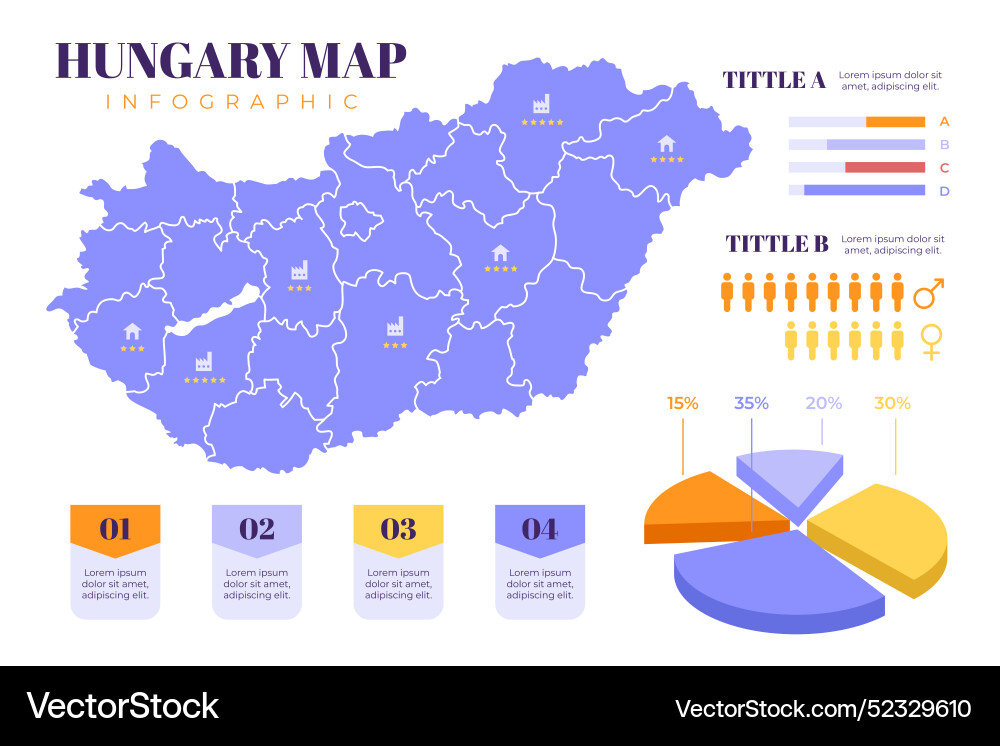 HUNGARY MAP
INFOGRAPHIC

TITTLE A
Lorem ipsum dolor sit amet, adipiscing elit.

A
B
C
D

TITTLE B
Lorem ipsum dolor sit amet, adipiscing elit.

15%
35%
20%
30%

01
Lorem ipsum dolor sit amet, adipiscing elit.

02
Lorem ipsum dolor sit amet, adipiscing elit.

03
Lorem ipsum dolor sit amet, adipiscing elit.

04
Lorem ipsum dolor sit amet, adipiscing elit.

VectorStock
VectorStock.com/52329610