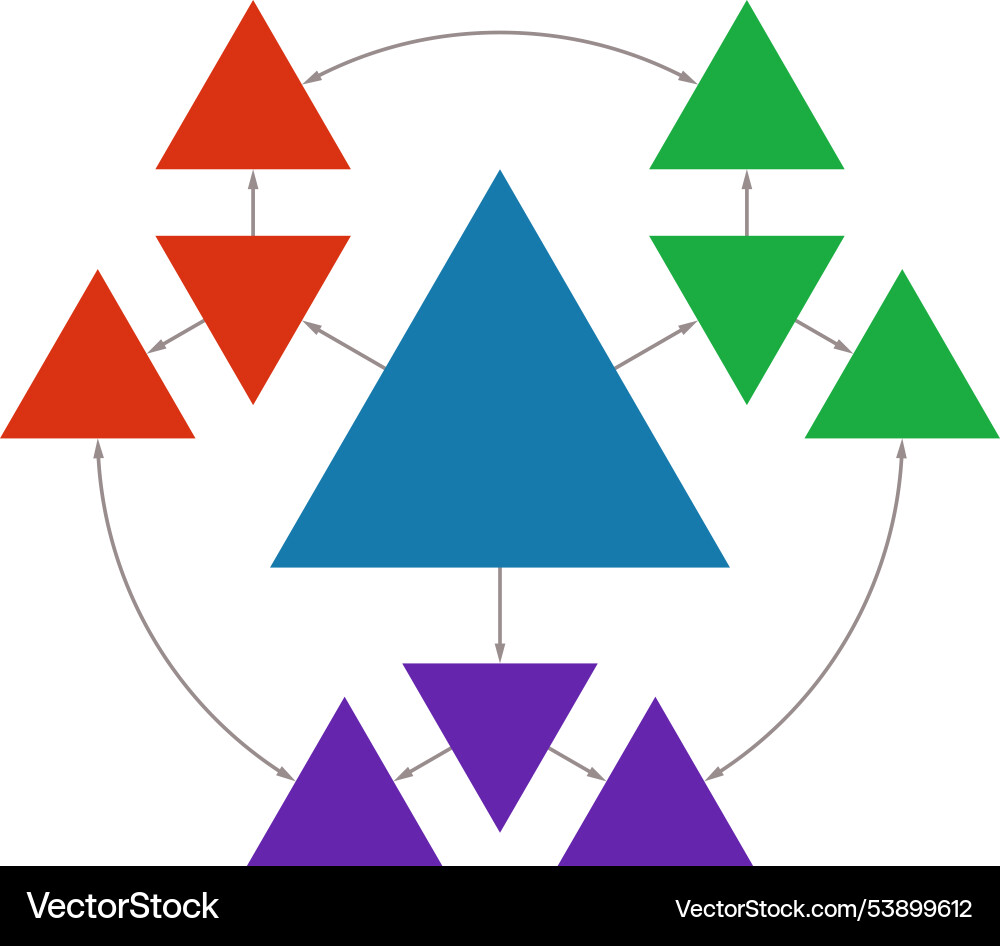 VectorStock
VectorStock.com/53899612