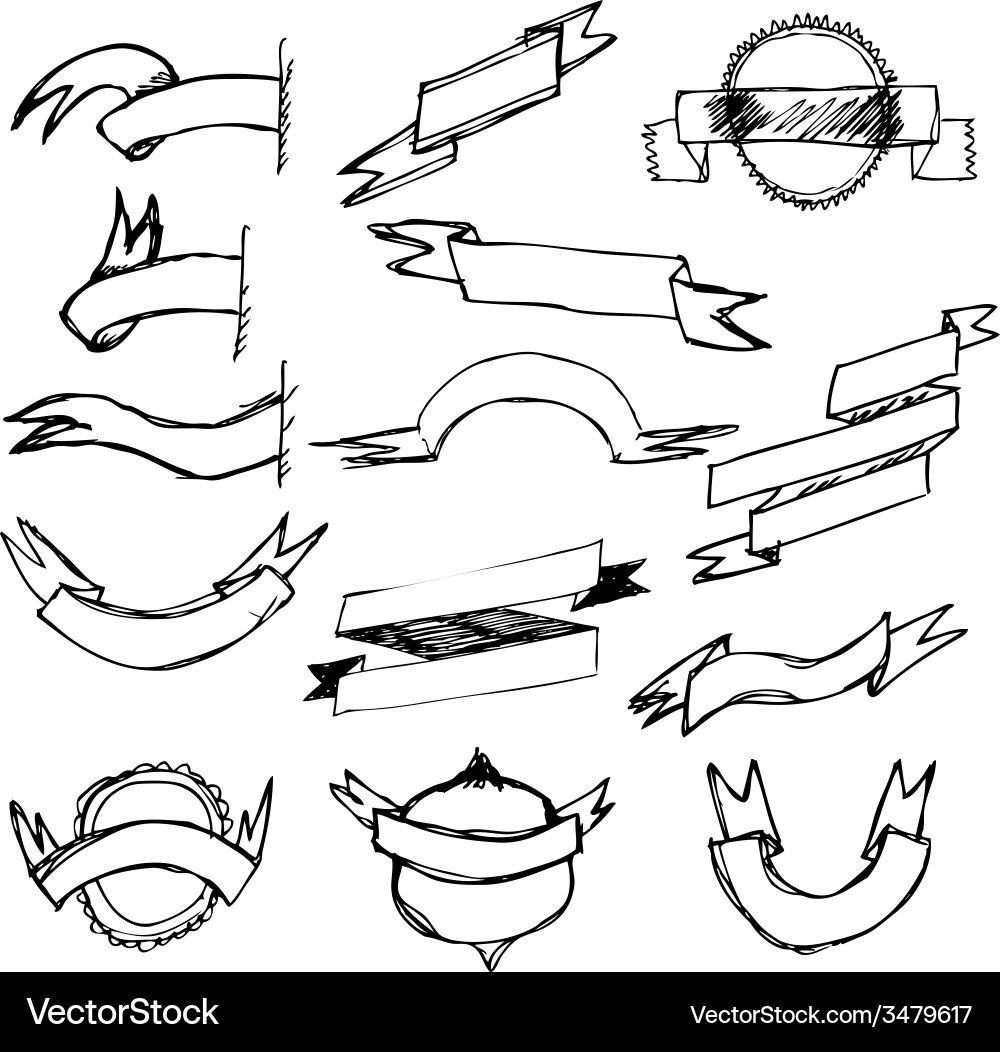 VectorStock
VectorStock.com/3479617