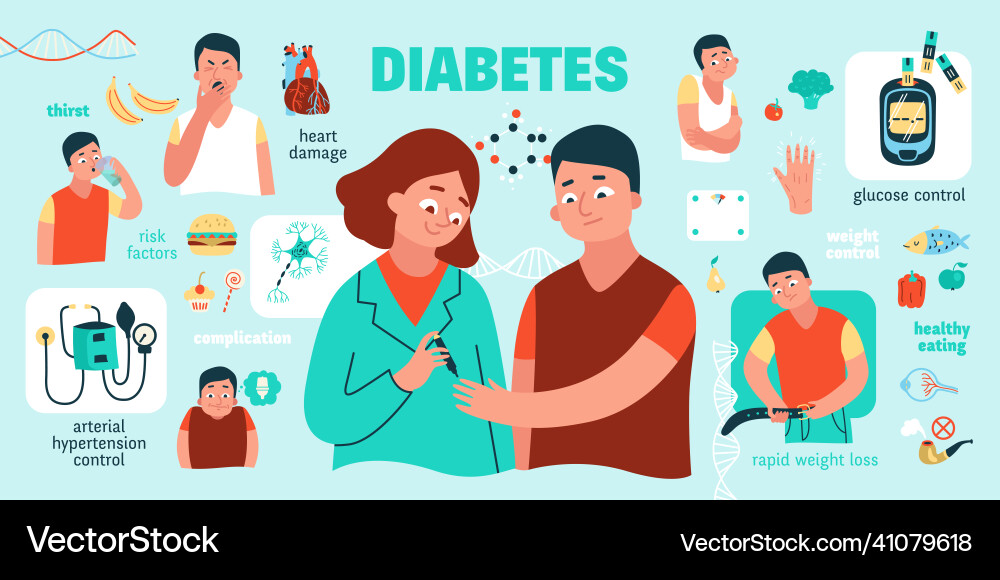 DIABETES

thirst

heart damage

risk factors

complication

arterial hypertension control

glucose control

weight control

healthy eating

rapid weight loss

VectorStock

VectorStock.com/41079618