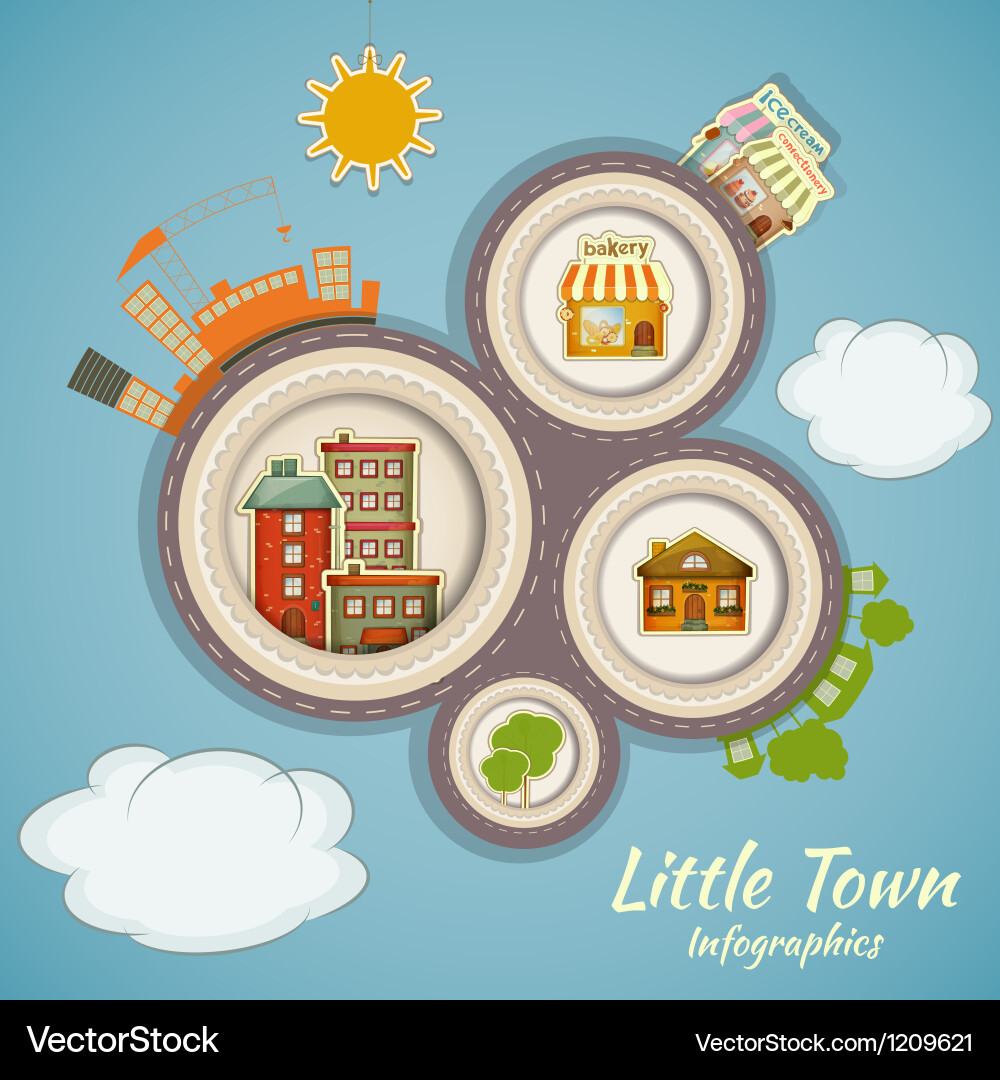 Ice cream
confectionery
bakery
Little Town
Infographics
VectorStock
VectorStock.com/1209621