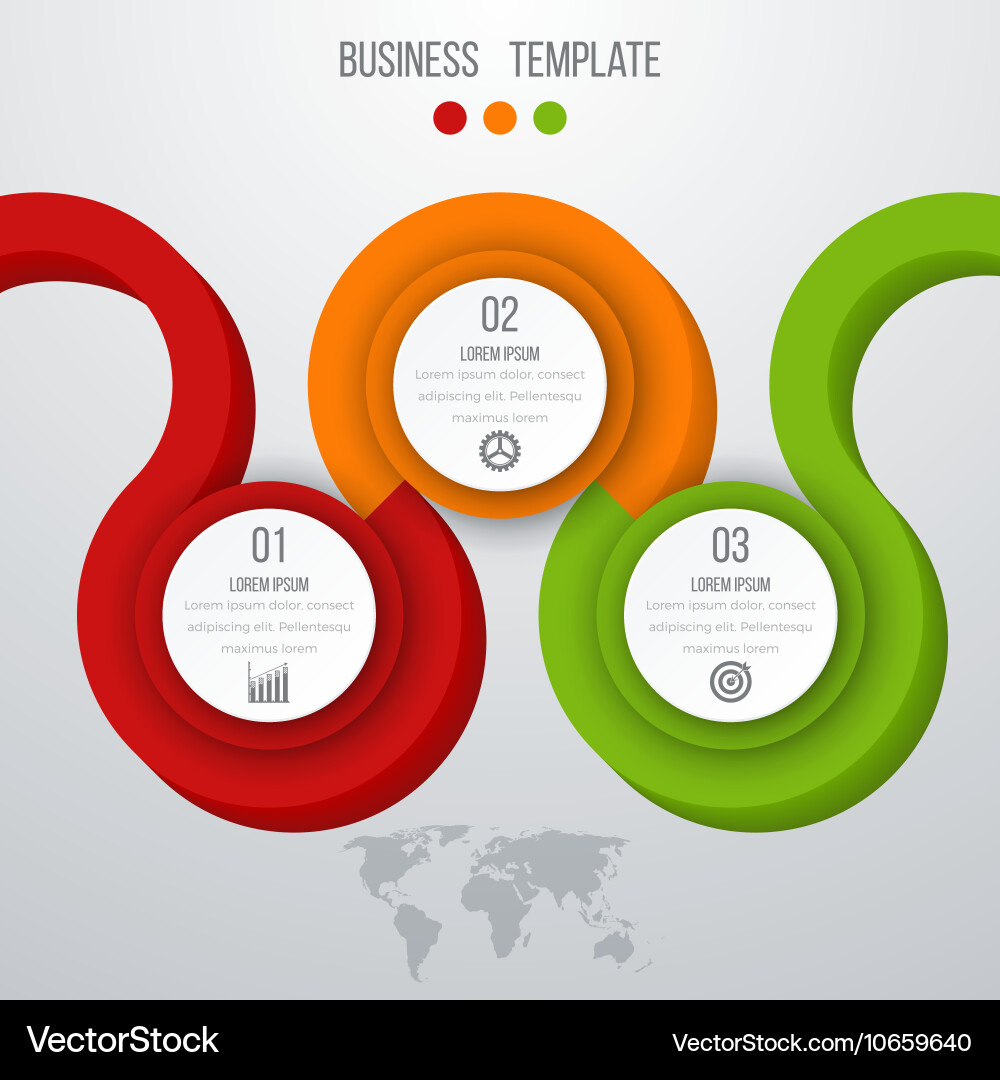 BUSINESS TEMPLATE

01
LOREM IPSUM
Lorem ipsum dolor, consect adipiscing elit. Pellentesqu maximus lorem

02
LOREM IPSUM
Lorem ipsum dolor, consect adipiscing elit. Pellentesqu maximus lorem

03
LOREM IPSUM
Lorem ipsum dolor, consect adipiscing elit. Pellentesqu maximus lorem

VectorStock
VectorStock.com/10659640