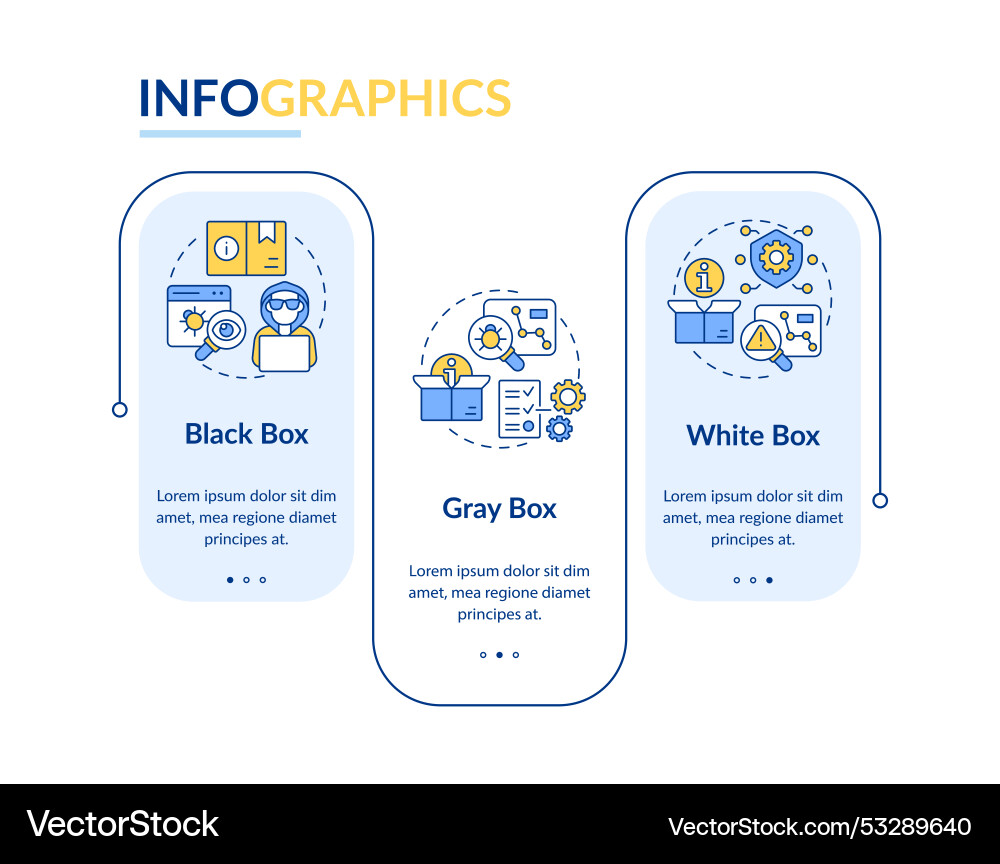 INFOGRAPHICS

Black Box

Lorem ipsum dolor sit dim amet, mea regione diamet principes at.

Gray Box

Lorem ipsum dolor sit dim amet, mea regione diamet principes at.

White Box

Lorem ipsum dolor sit dim amet, mea regione diamet principes at.

VectorStock

VectorStock.com/53289640