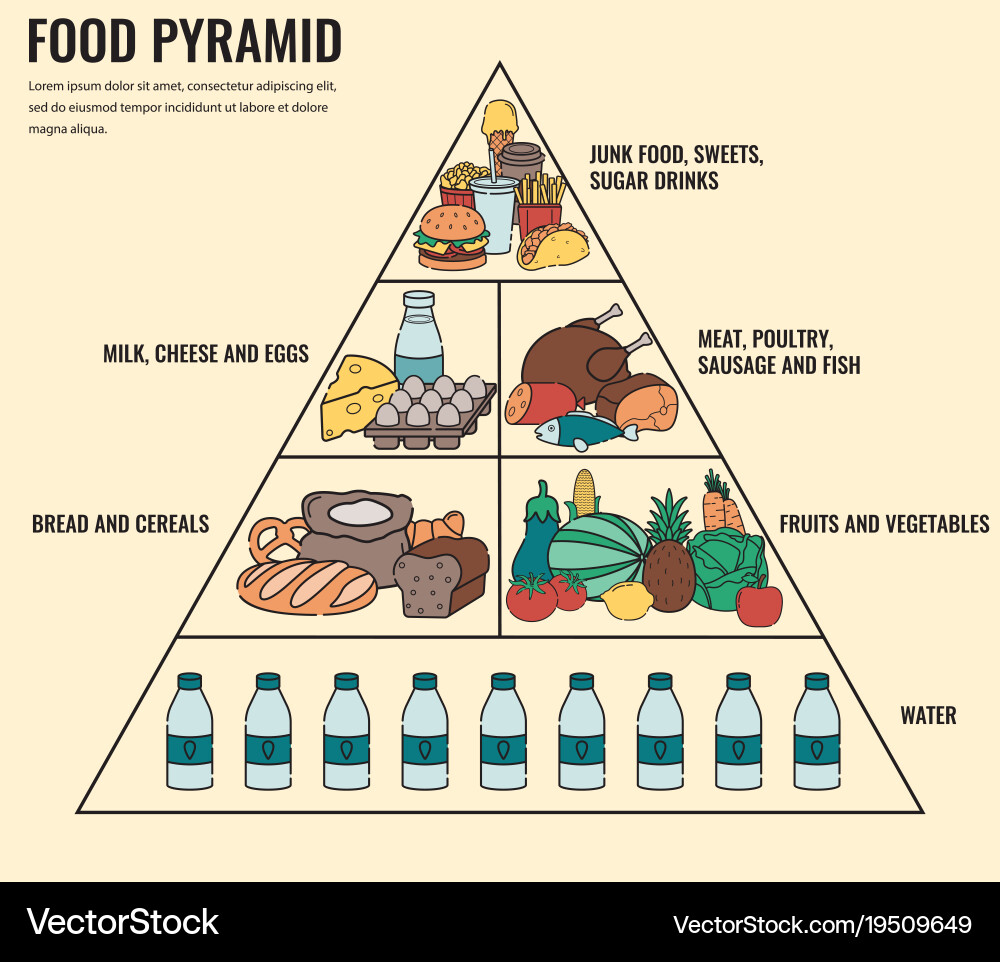 FOOD PYRAMID

Lorem ipsum dolor sit amet, consectetur adipiscing elit, sed do eiusmod tempor incididunt ut labore et dolore magna aliqua.

JUNK FOOD, SWEETS, SUGAR DRINKS

MILK, CHEESE AND EGGS

MEAT, POULTRY, SAUSAGE AND FISH

BREAD AND CEREALS

FRUITS AND VEGETABLES

WATER

VectorStock

VectorStock.com/19509649