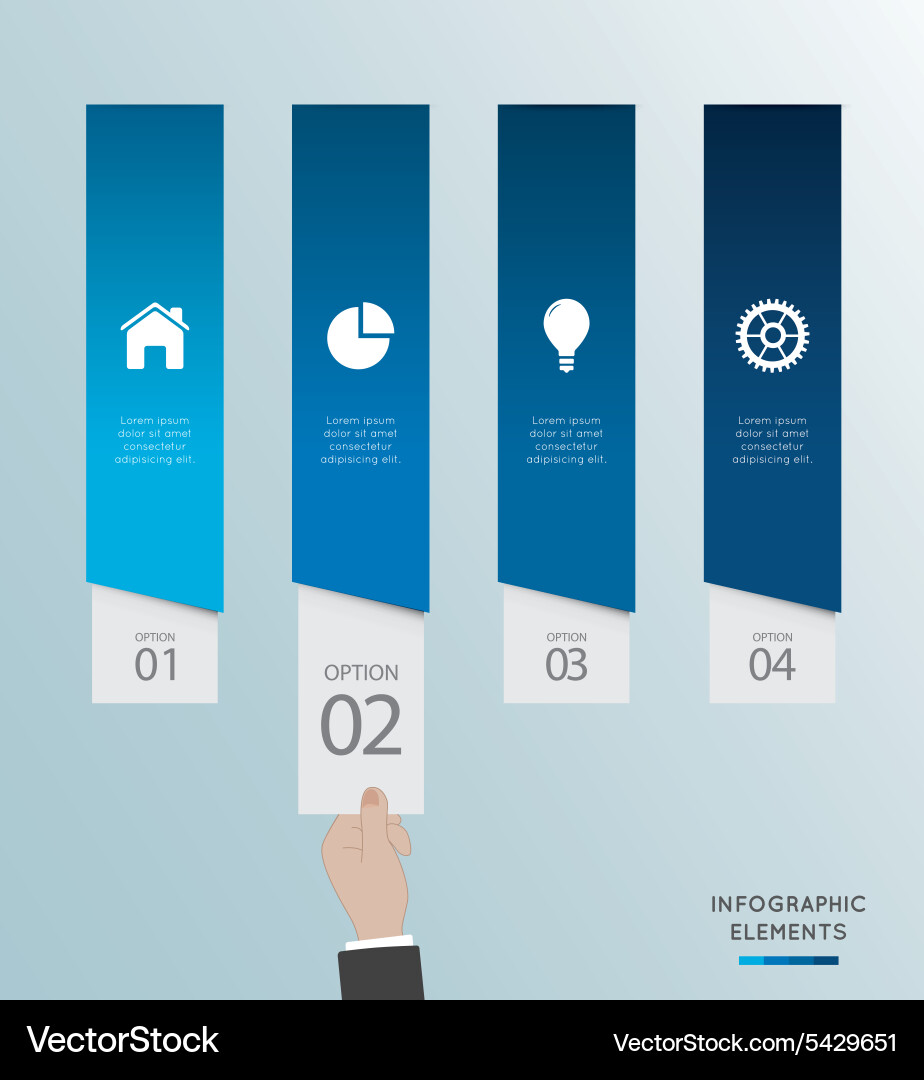 Lorem ipsum dolor sit amet consectetur adipisicing elit.

OPTION
01

Lorem ipsum dolor sit amet consectetur adipisicing elit.

OPTION
02

Lorem ipsum dolor sit amet consectetur adipisicing elit.

OPTION
03

Lorem ipsum dolor sit amet consectetur adipisicing elit.

OPTION
04

INFOGRAPHIC
ELEMENTS

VectorStock

VectorStock.com/5429651