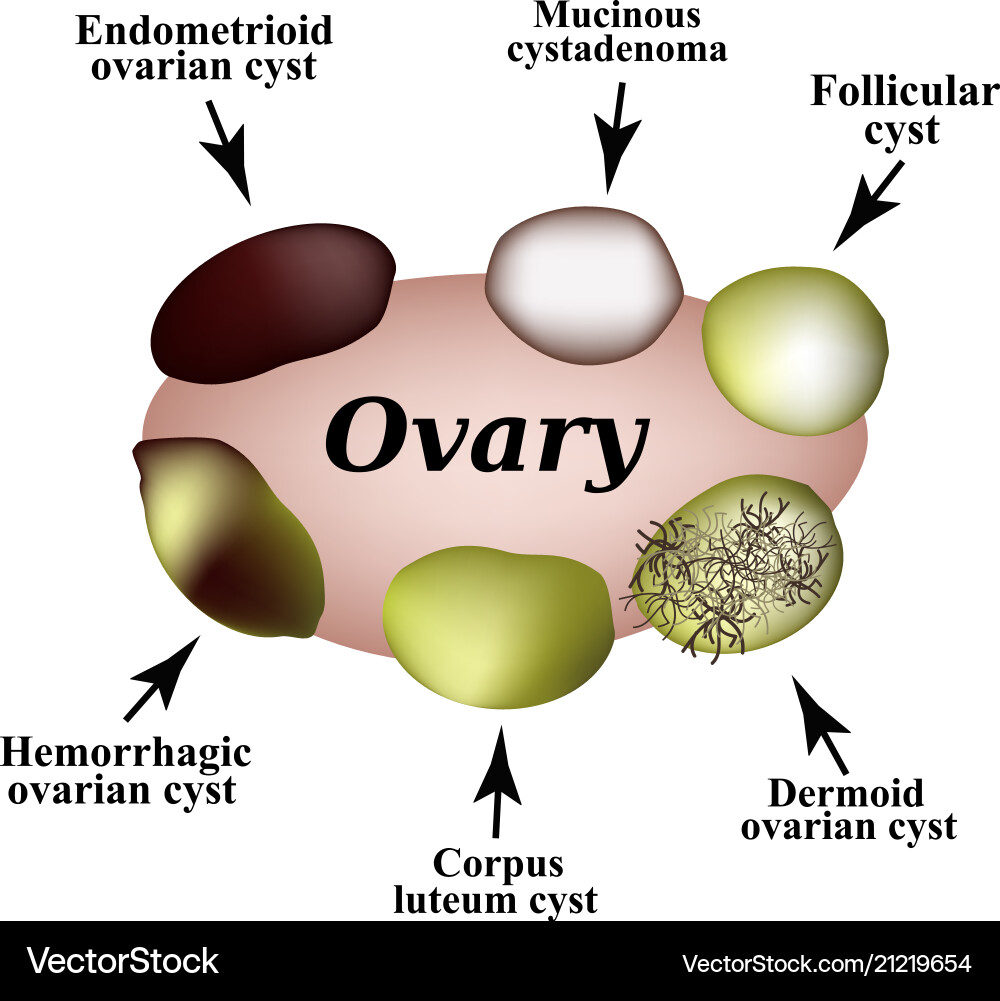 Endometrioid ovarian cyst

Mucinous cystadenoma

Follicular cyst

Ovary

Hemorrhagic ovarian cyst

Corpus luteum cyst

Dermoid ovarian cyst

VectorStock

VectorStock.com/21219654