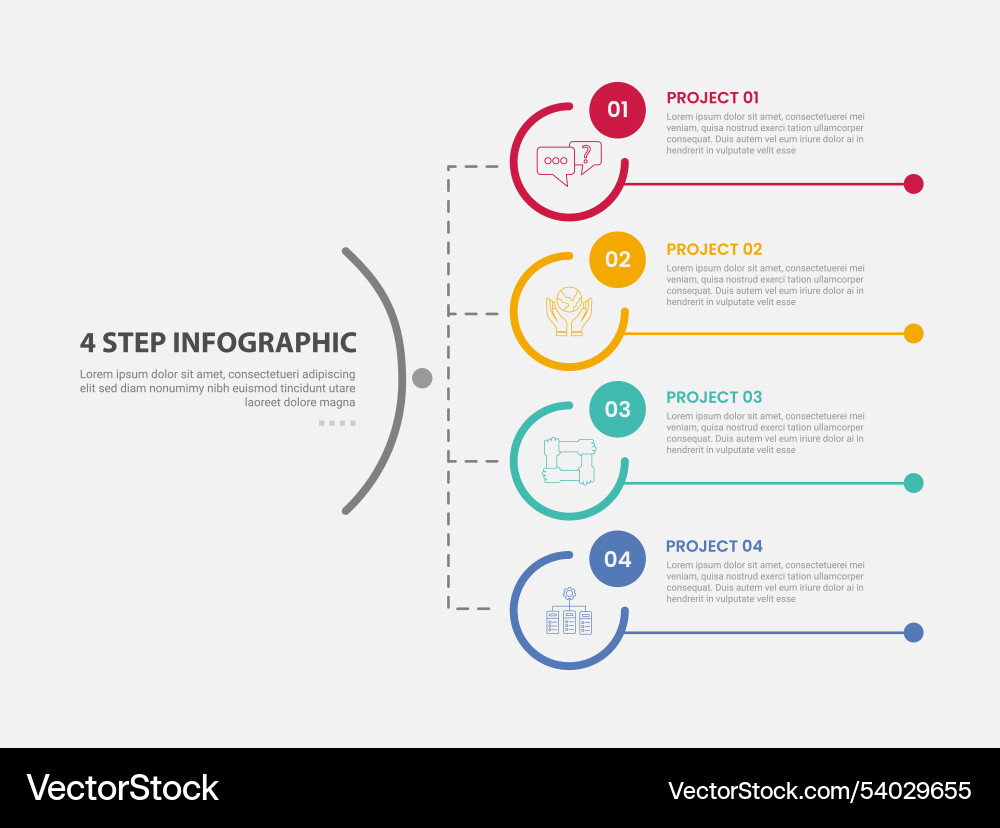 4 STEP INFOGRAPHIC

Lorem ipsum dolor sit amet, consectetueri adipiscing elit sed diam nonumimy nibh euismod tincidunt utare laoreet dolore magna

01

PROJECT 01

Lorem ipsum dolor sit amet, consectetuerei mei veniam, quisa nostrud exerci tation ullamcorper consequat. Duis autem vel eum iriure dolor ai in hendrerit in vulputate velit esse

02

PROJECT 02

Lorem ipsum dolor sit amet, consectetuerei mei veniam, quisa nostrud exerci tation ullamcorper consequat. Duis autem vel eum iriure dolor ai in hendrerit in vulputate velit esse

03

PROJECT 03

Lorem ipsum dolor sit amet, consectetuerei mei veniam, quisa nostrud exerci tation ullamcorper consequat. Duis autem vel eum iriure dolor ai in hendrerit in vulputate velit esse

04

PROJECT 04

Lorem ipsum dolor sit amet, consectetuerei mei veniam, quisa nostrud exerci tation ullamcorper consequat. Duis autem vel eum iriure dolor ai in hendrerit in vulputate velit esse

VectorStock

VectorStock.com/54029655